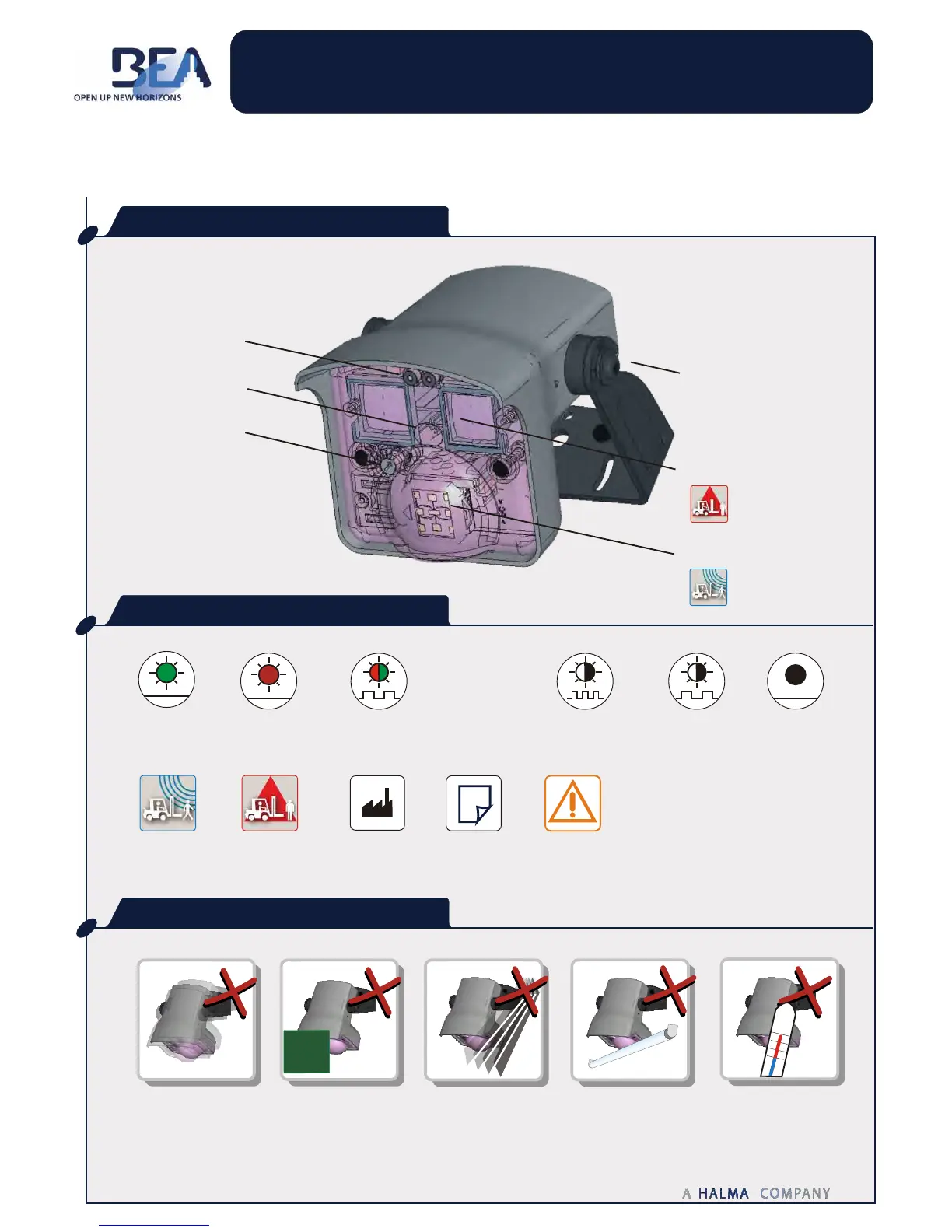 BEA
OPEN UP NEW HORIZONS

A HALMA COMPANY