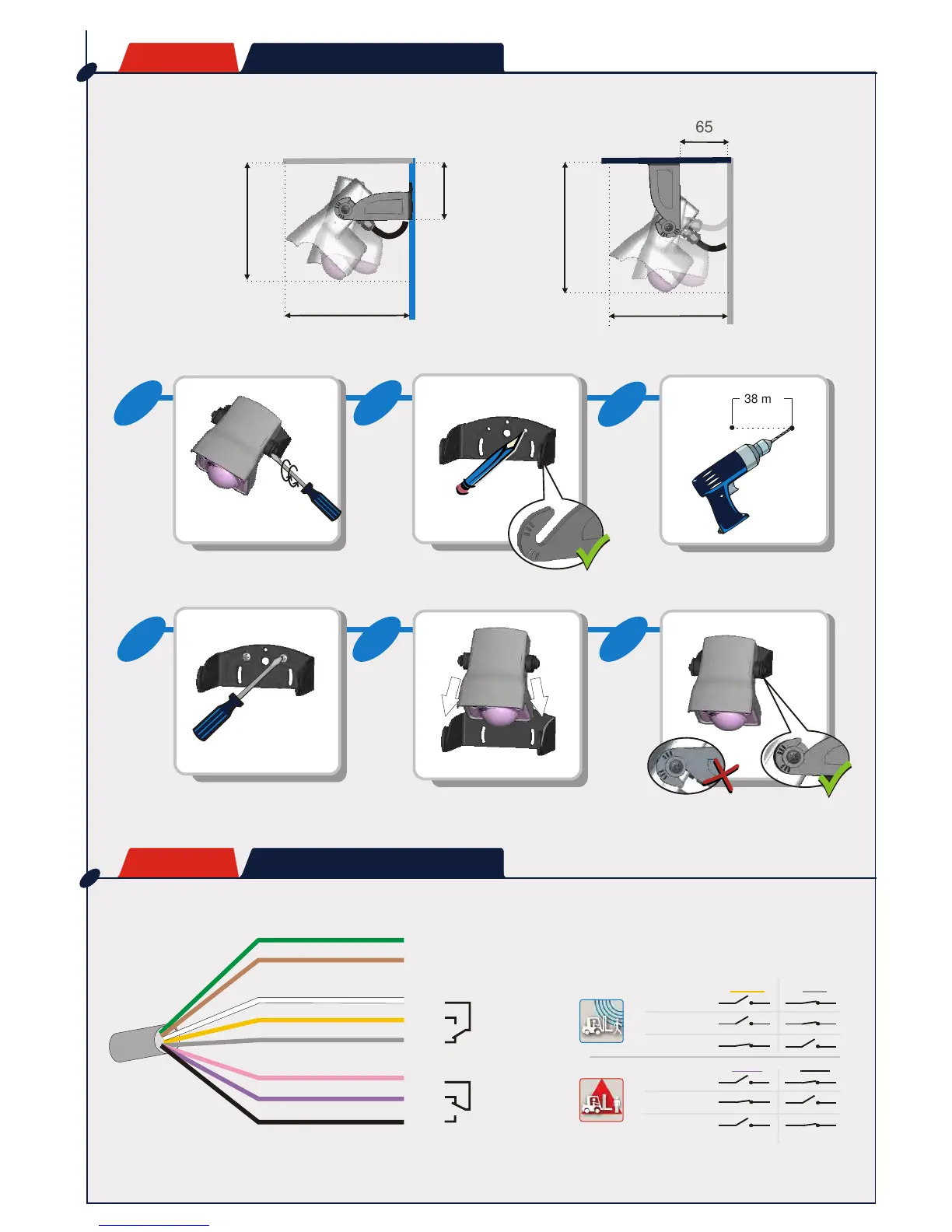 65

38 m