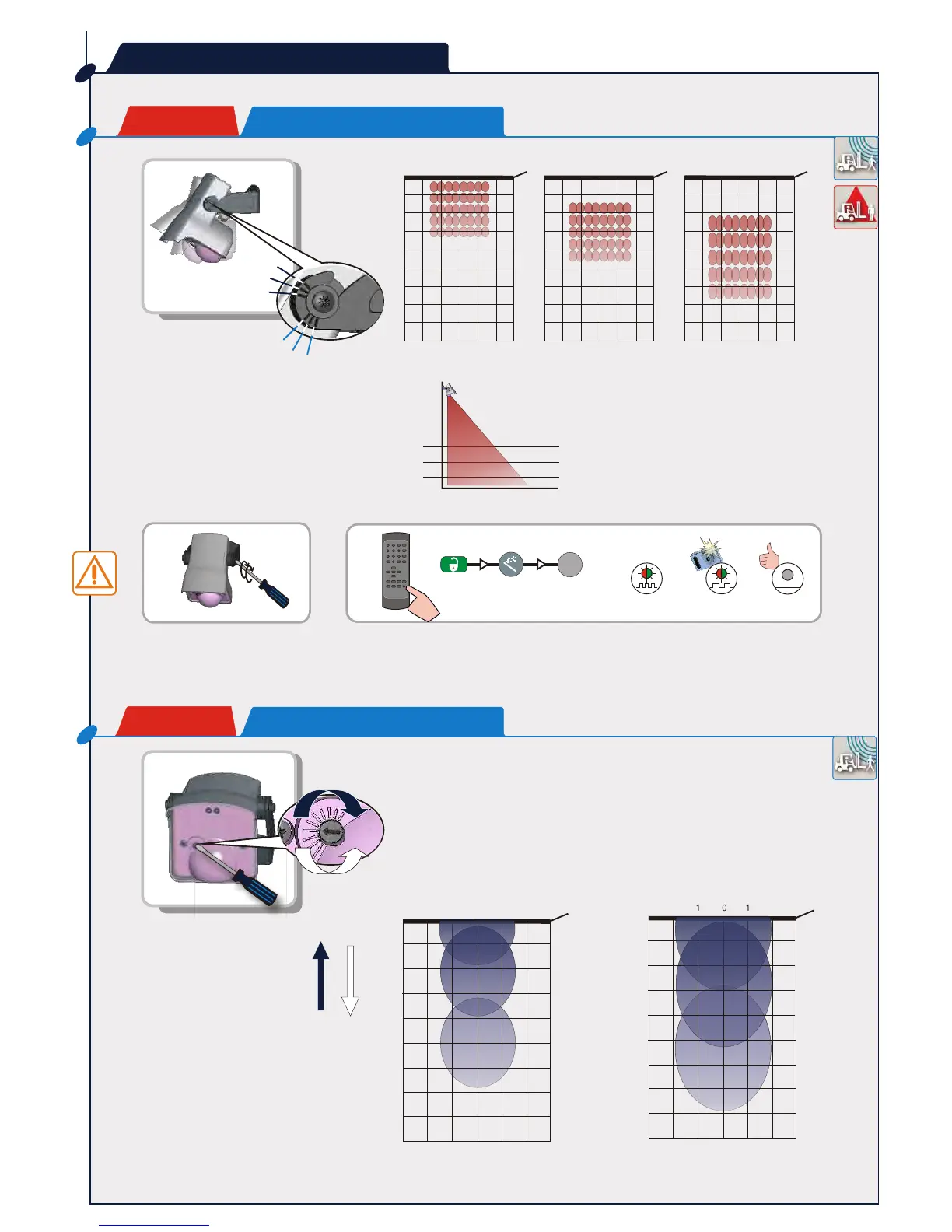 1 0 1