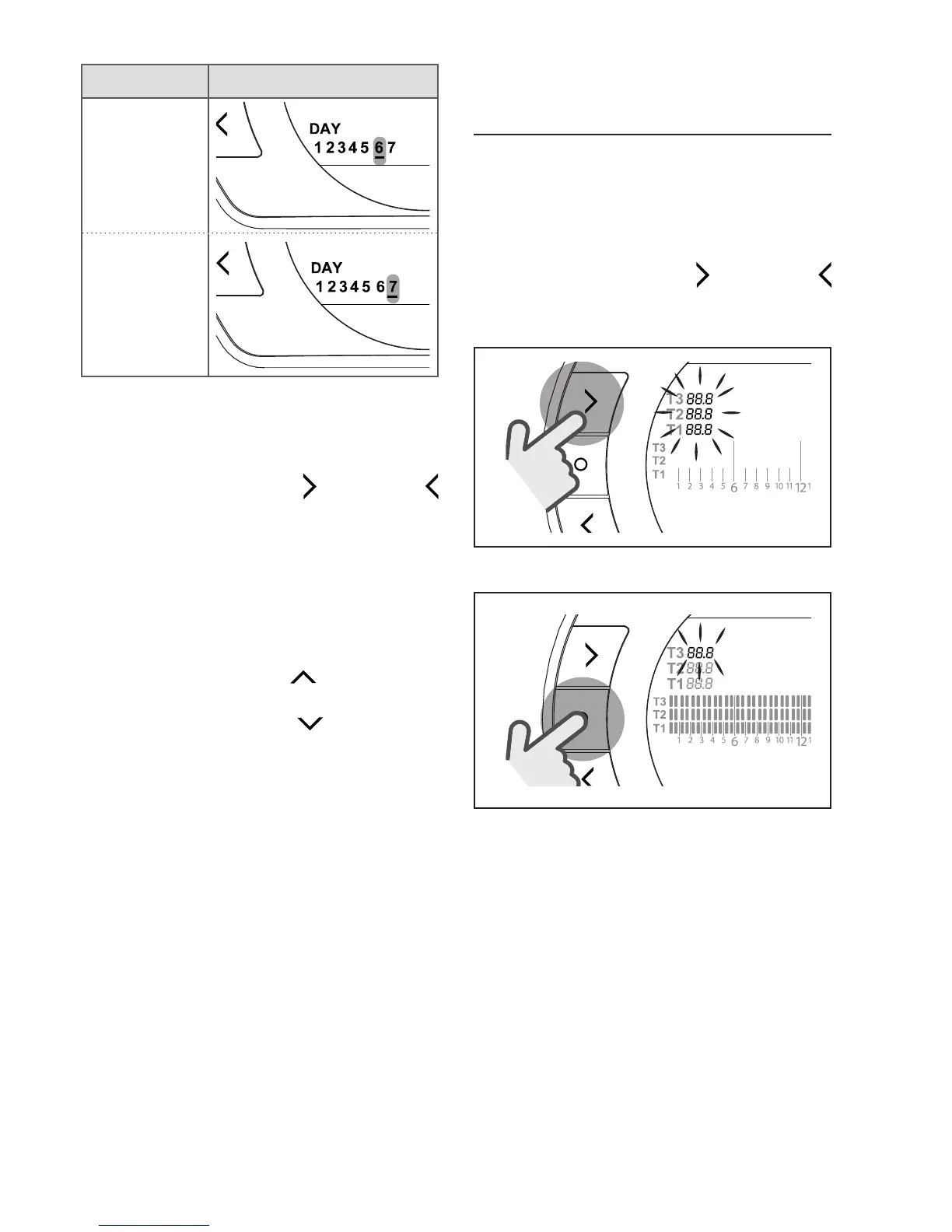 DAY
1 2 3 4 5 6 7

DAY
1 2 3 4 5 6 7

T3 88.8
T2 88.8
T1 88.8
T3
T2
T1
1 2 3 4 5 6 7 8 9 10 11 12 1

T3 88.8
T2 88.8
T1 88.8
T3
T2
T1
1 2 3 4 5 6 7 8 9 10 11 12 1