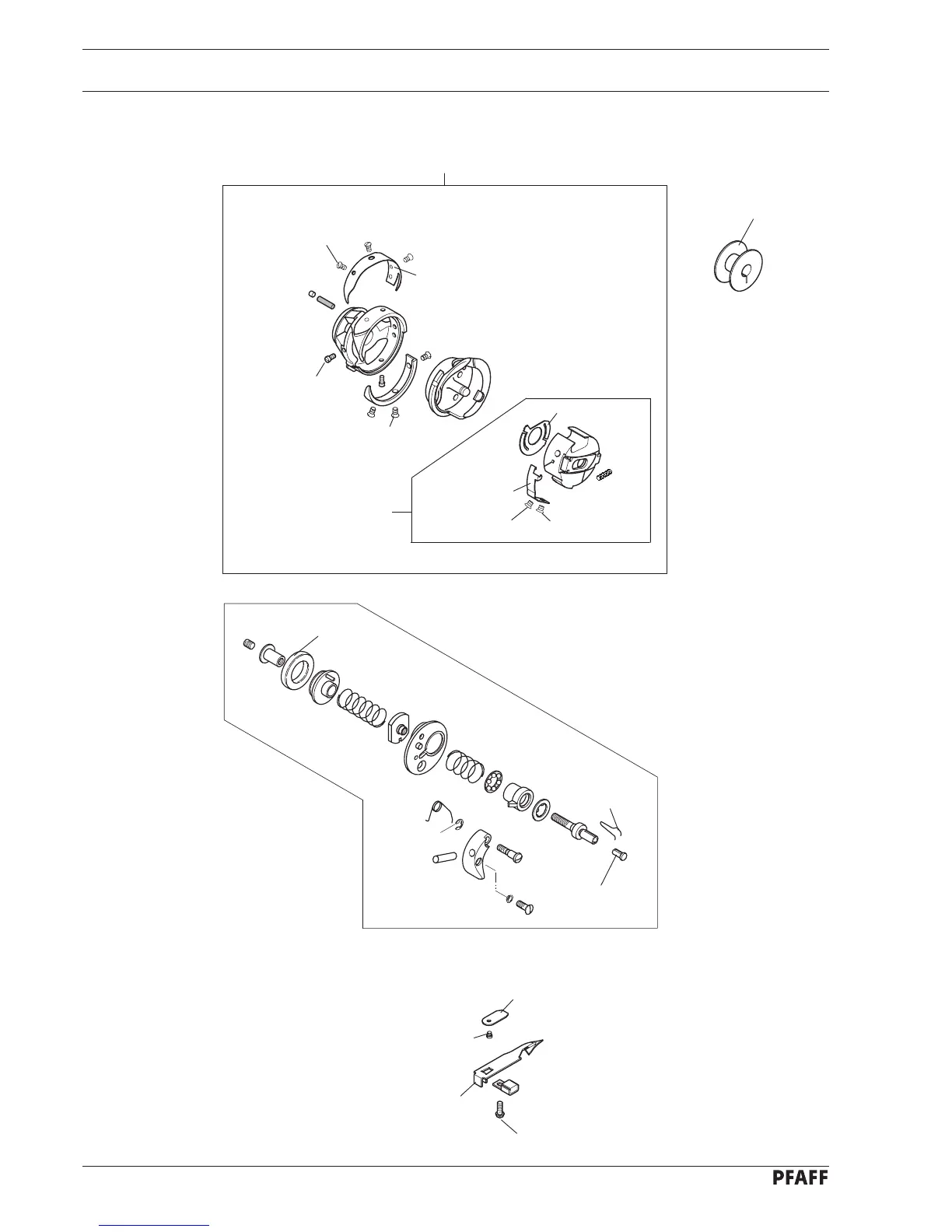 PFAFF