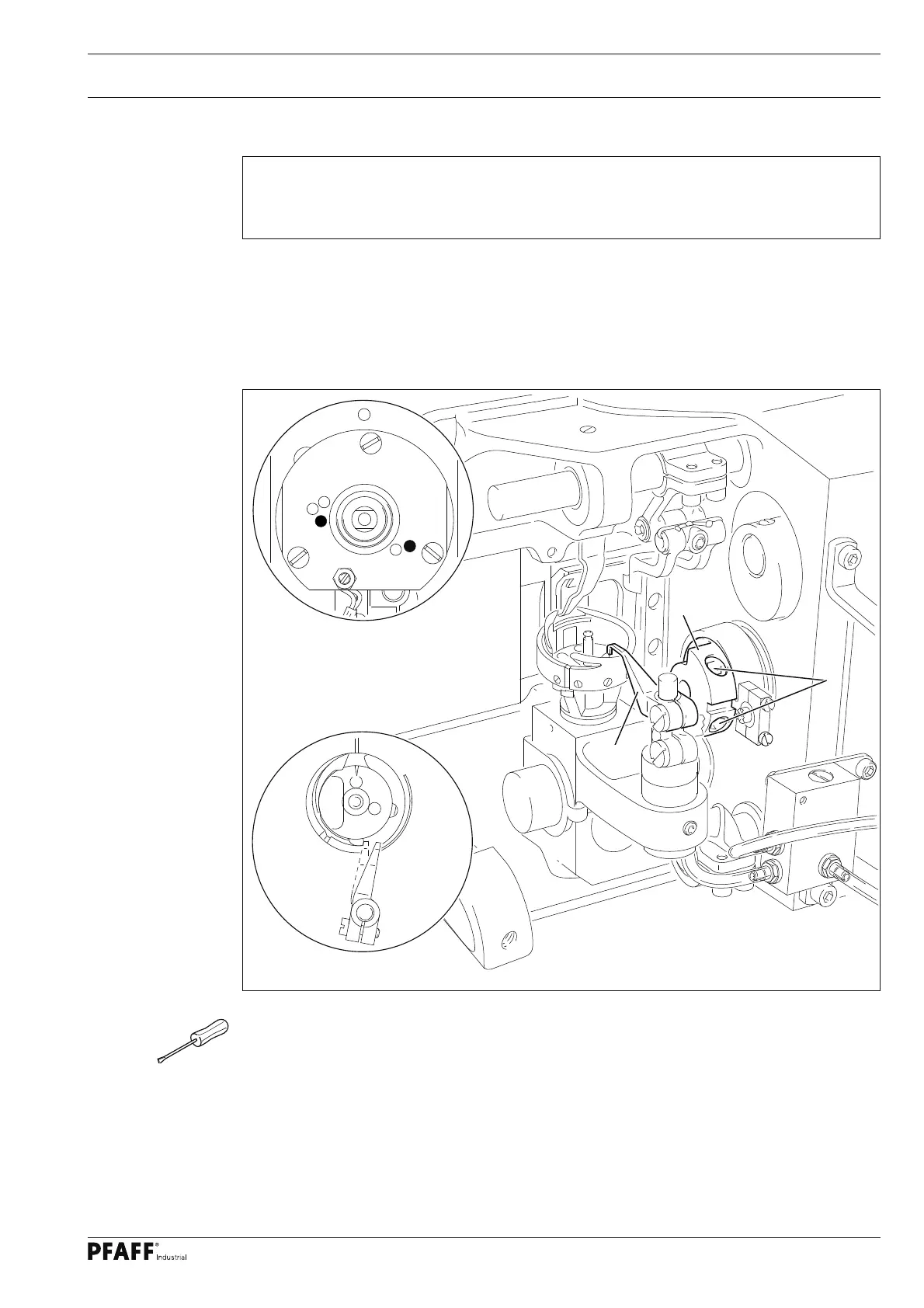 PFAFF® Industrial