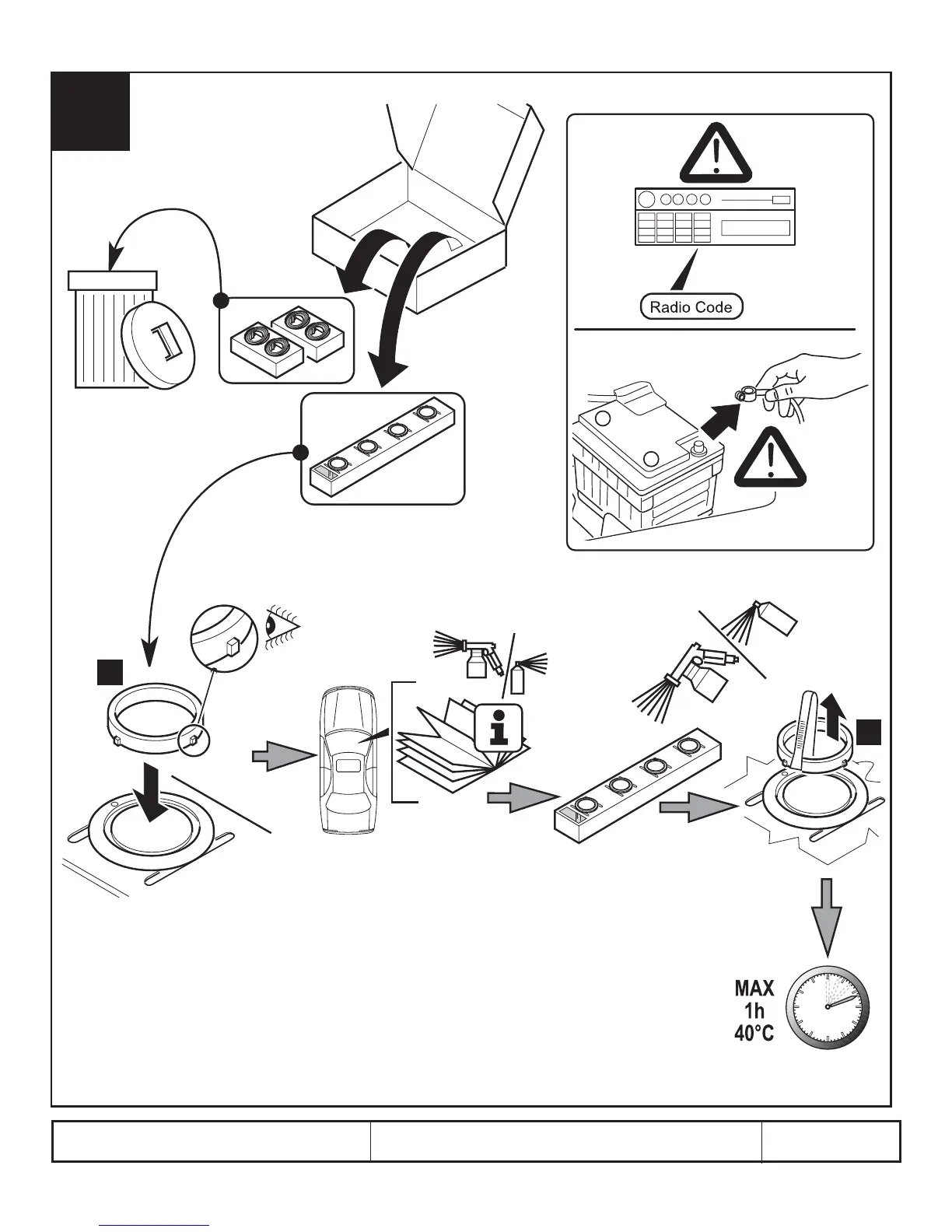 Radio Code

MAX
1h
40°C