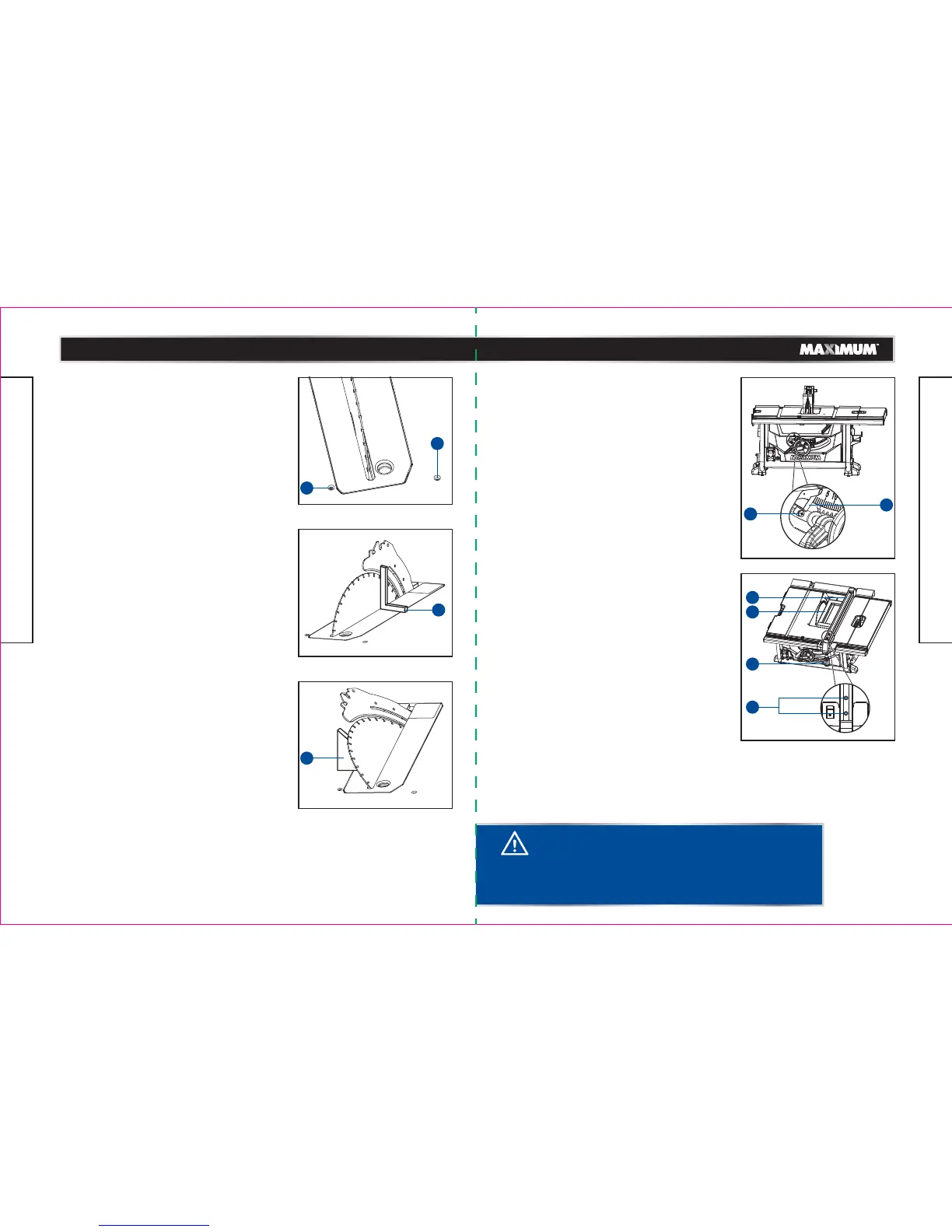 MAXIMUM™

MAXIMUM