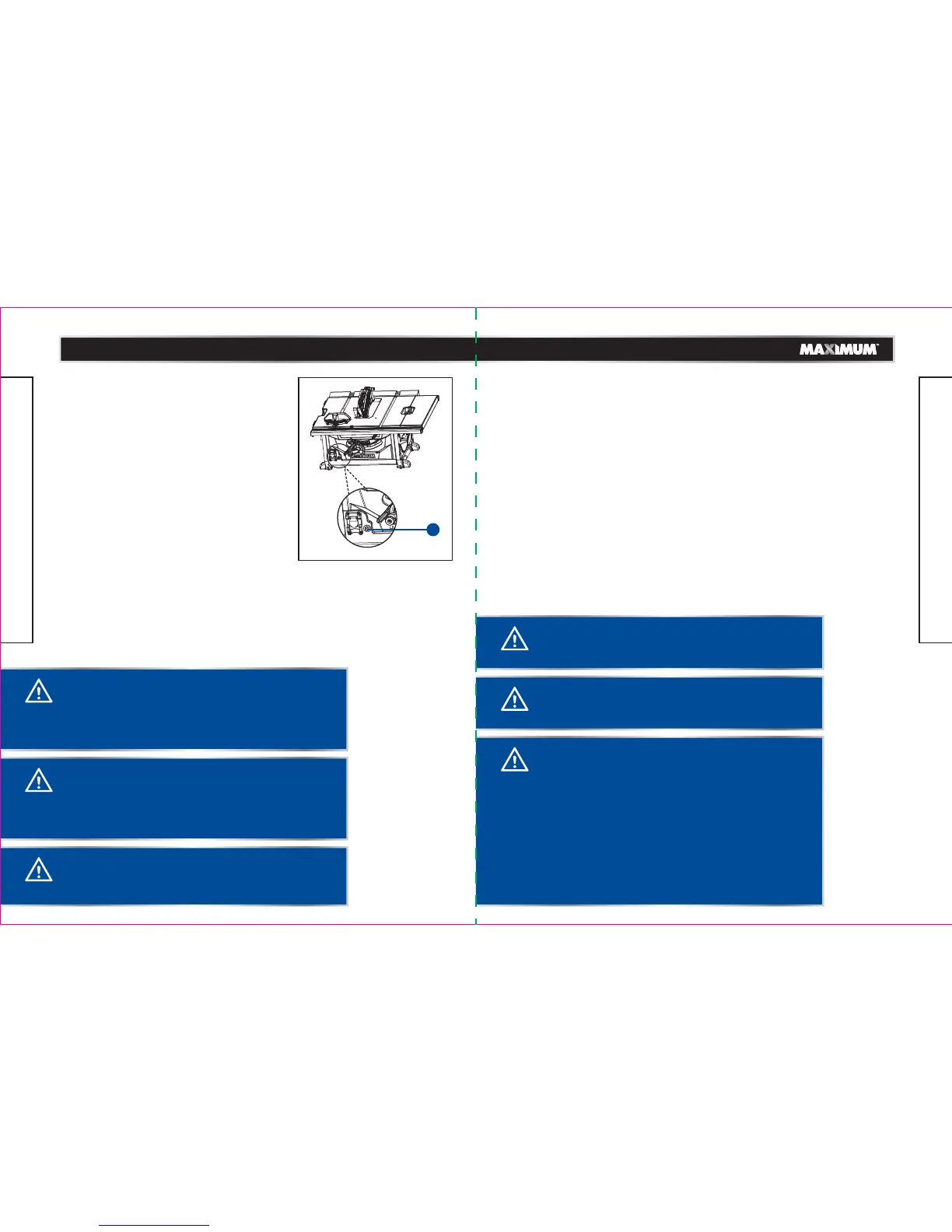 MAXIMUM™