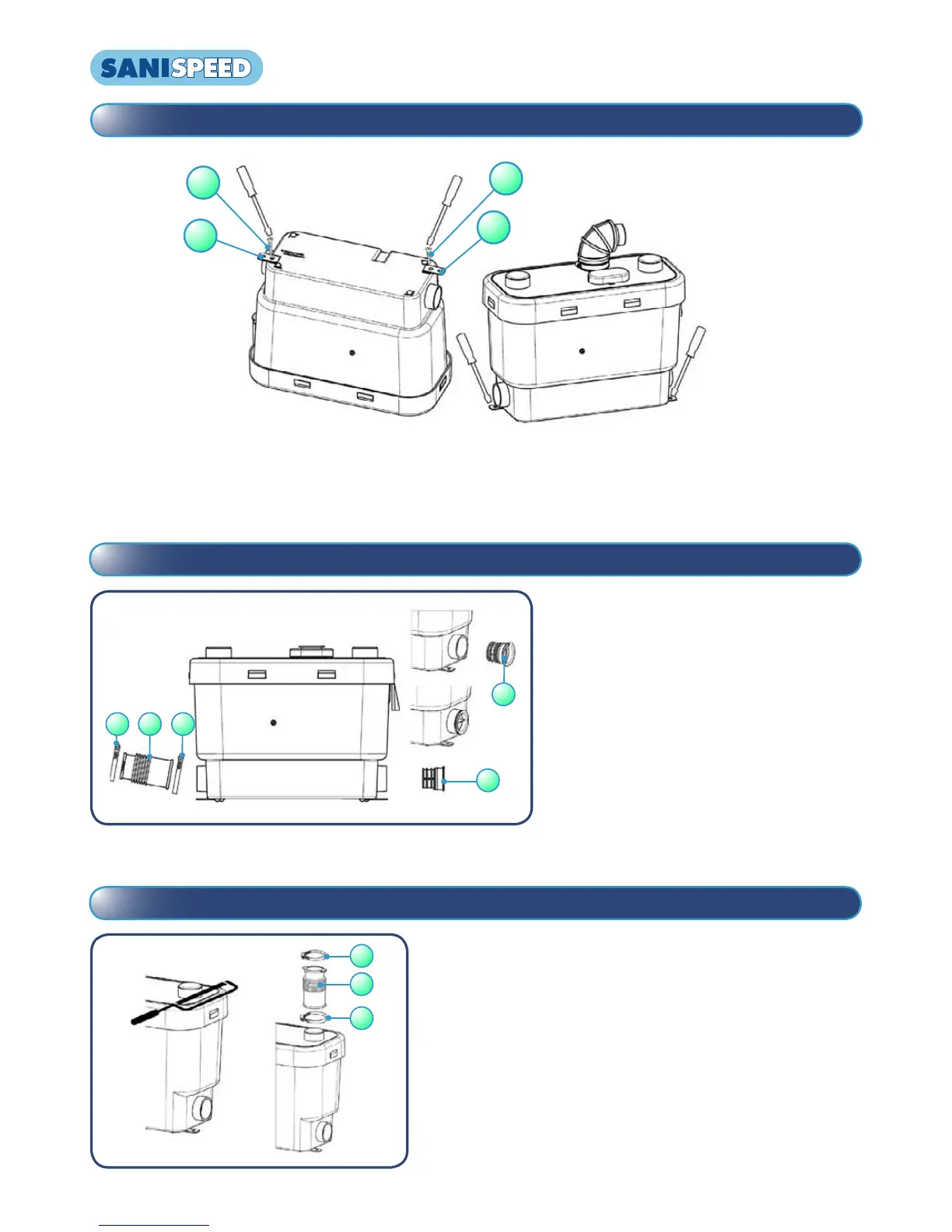 SANISPEED