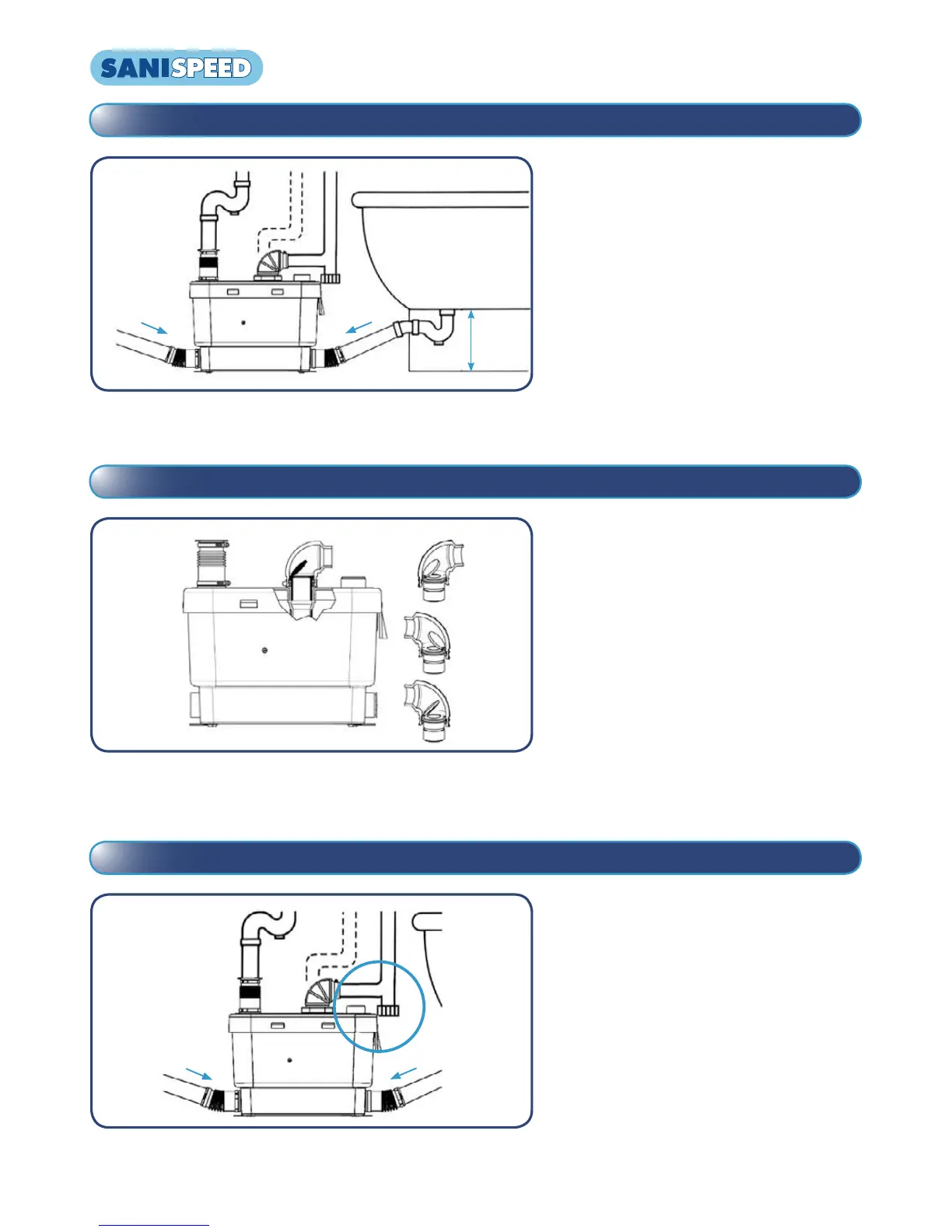 SANISPEED