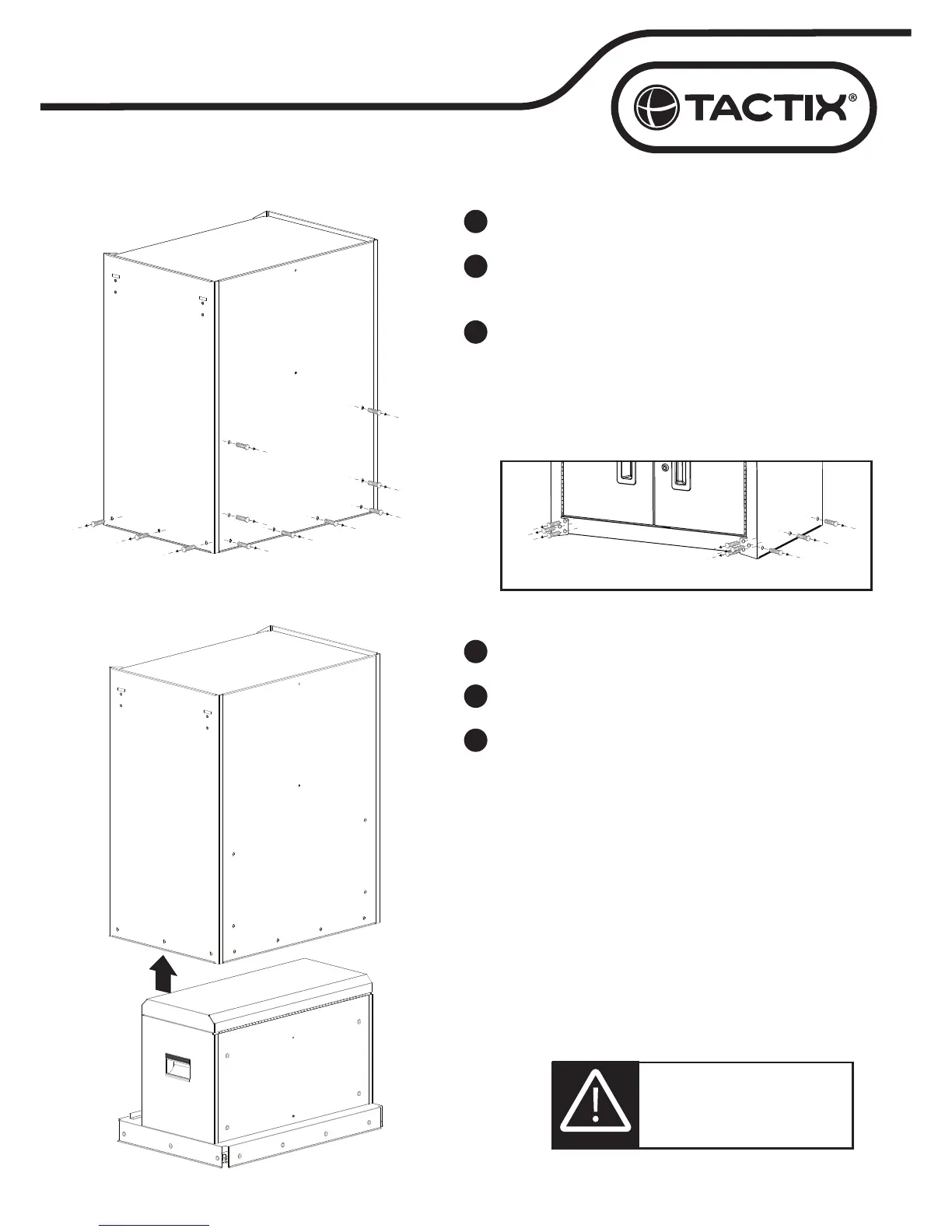 TACTIX®