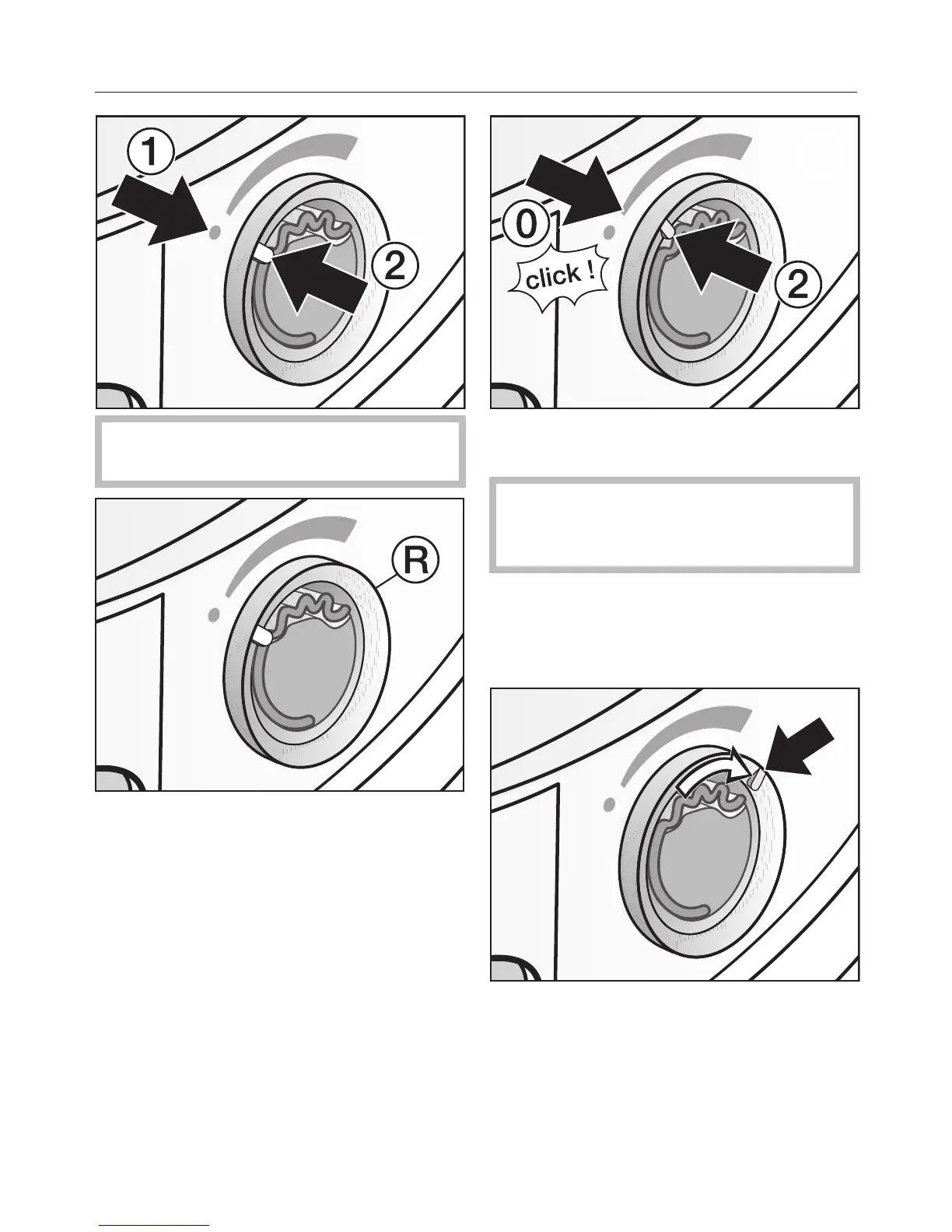 1

2

0

click !

2

R