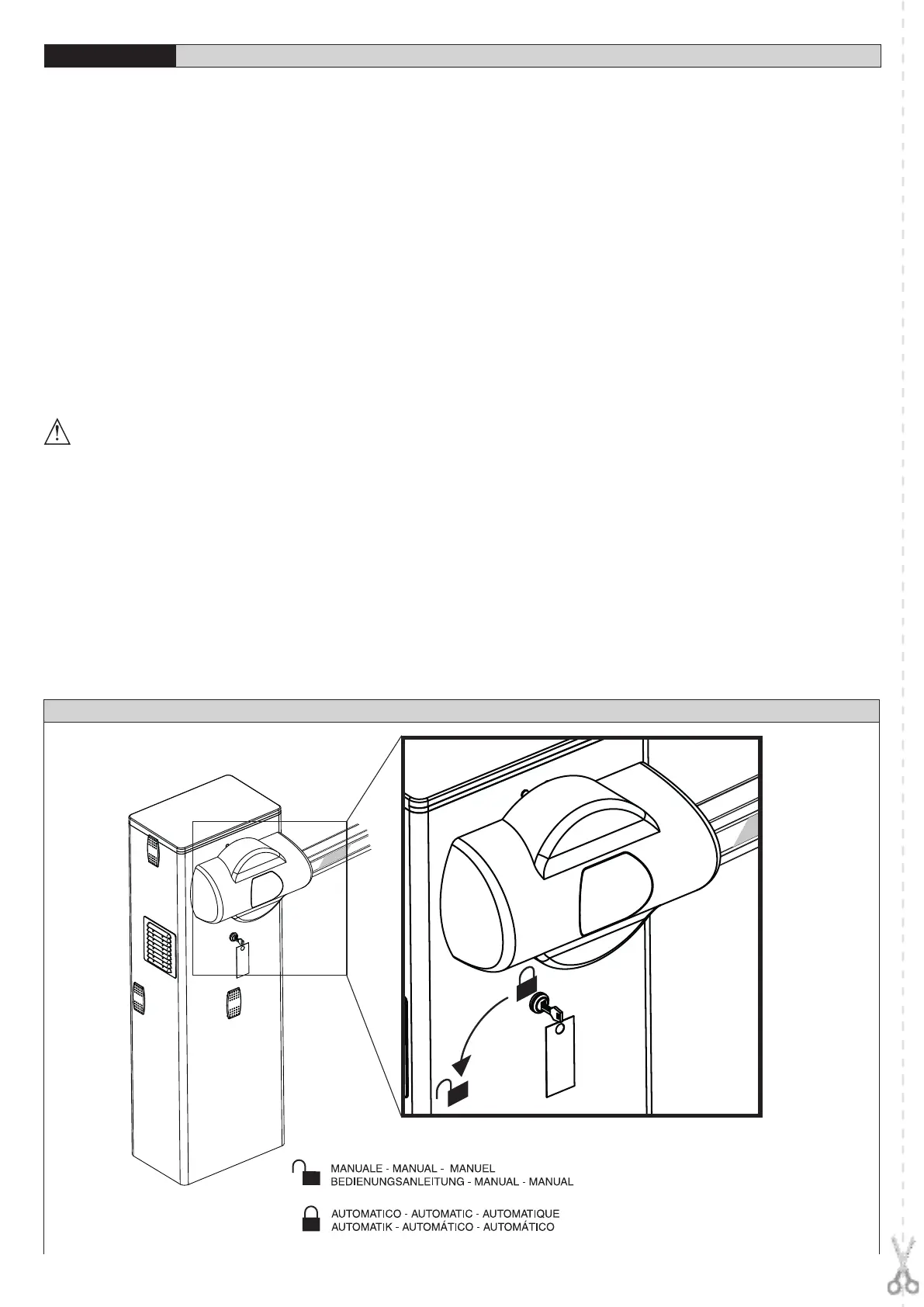 MANUALE - MANUAL - MANUEL
BEDIENUNGSANLEITUNG - MANUAL - MANUAL

AUTOMATICO - AUTOMATIC - AUTOMATIQUE
AUTOMATIK - AUTOMÁTICO - AUTOMÁTICO