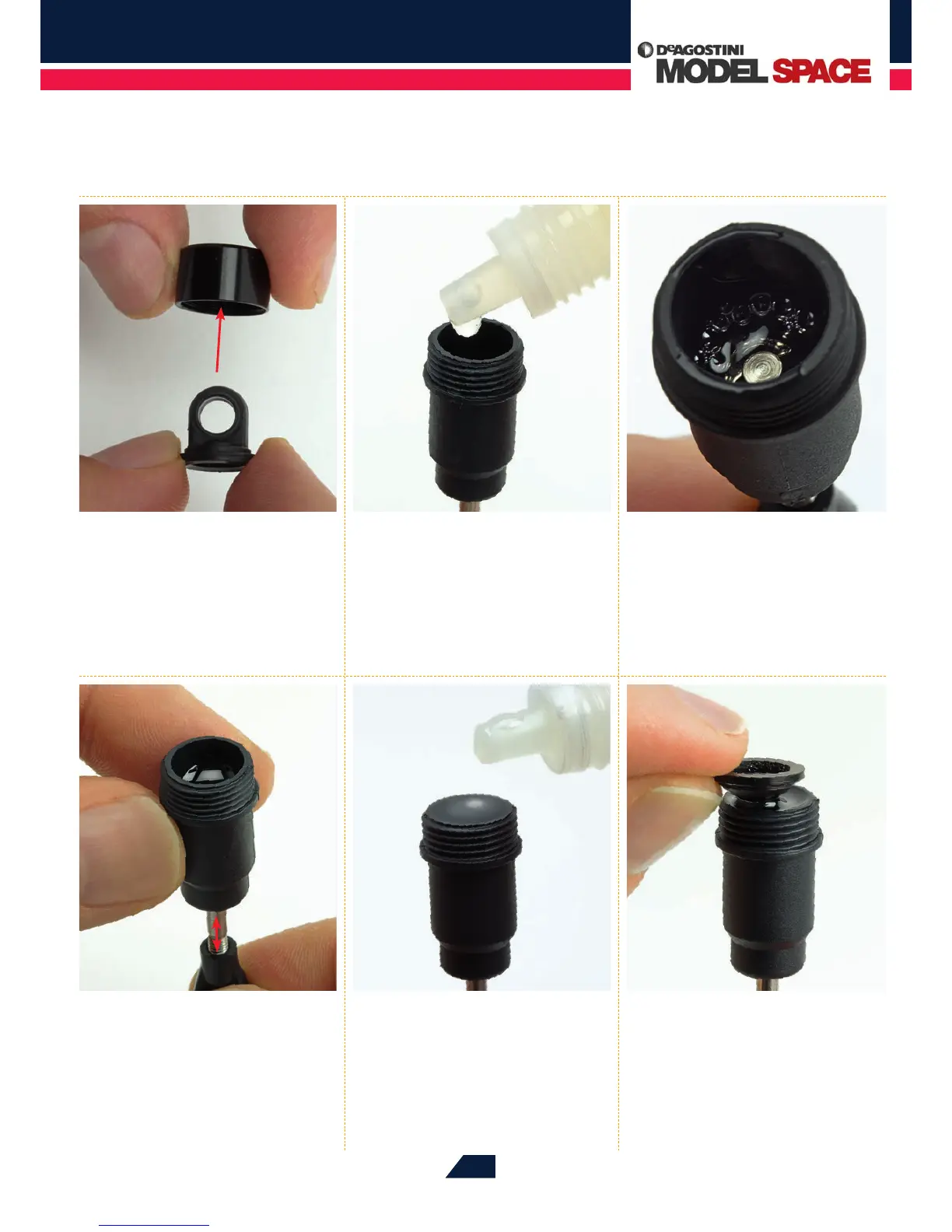 DeAGOSTINI
MODEL SPACE