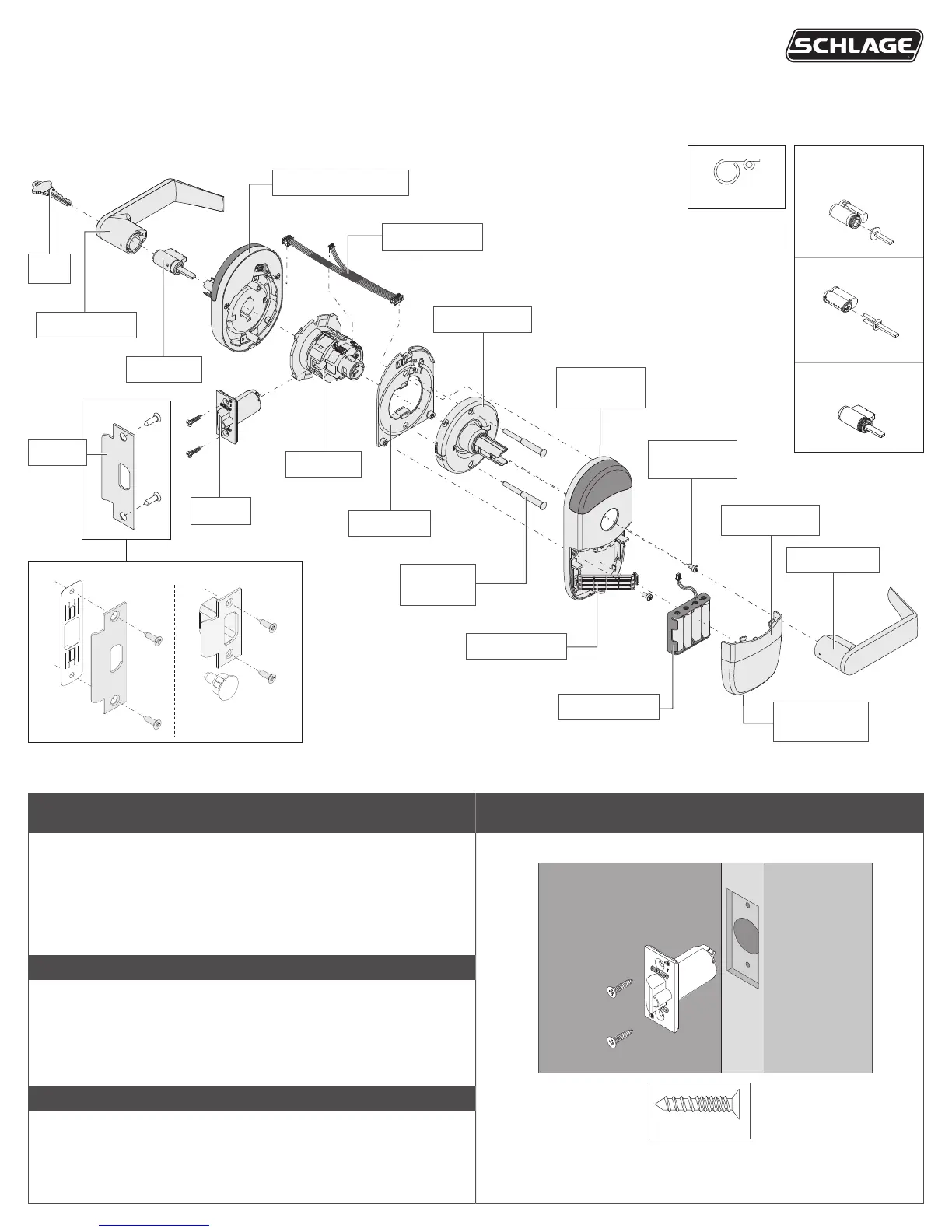 SCHLAGE