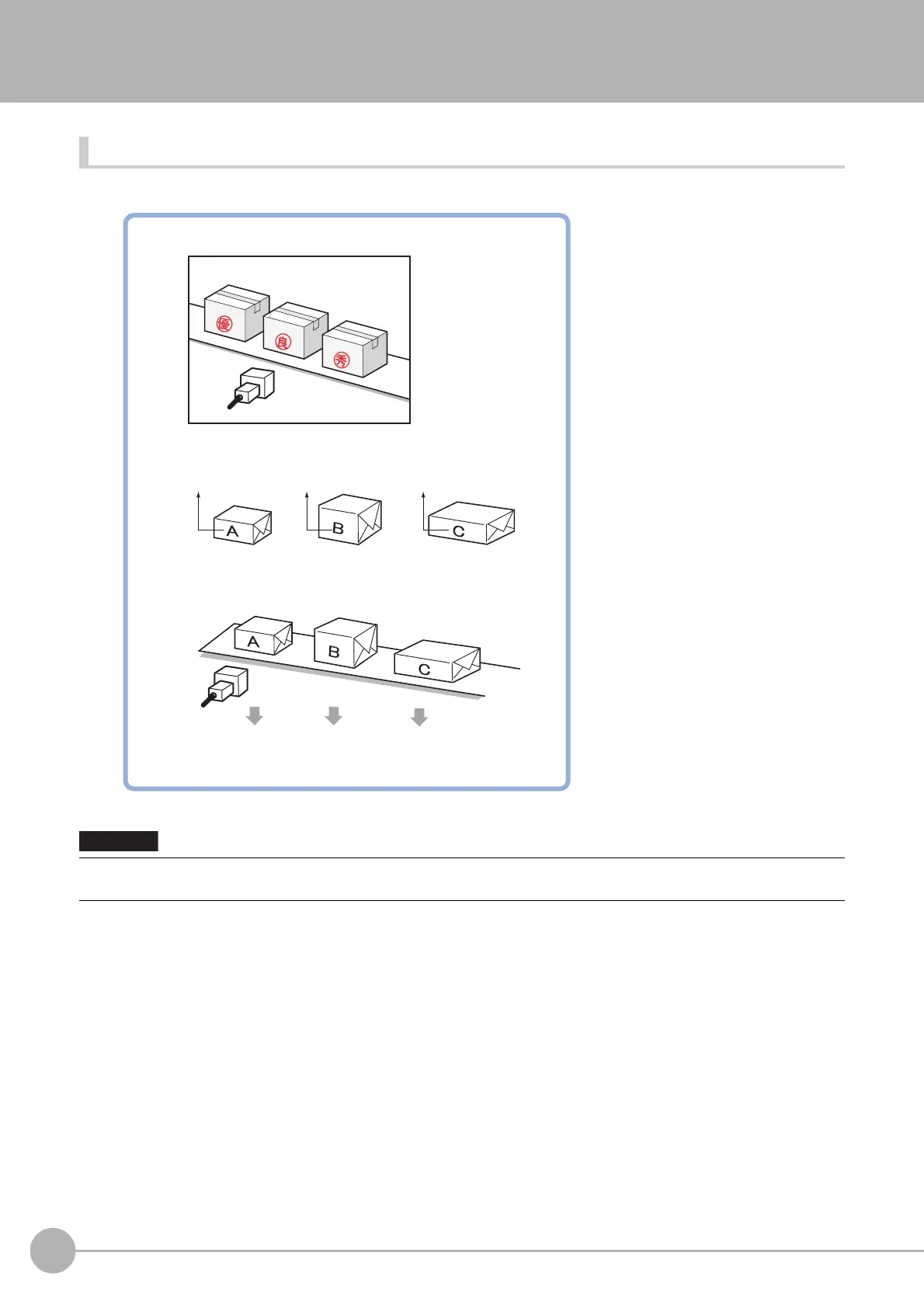 優

良

秀

A

B

C

A

B

C