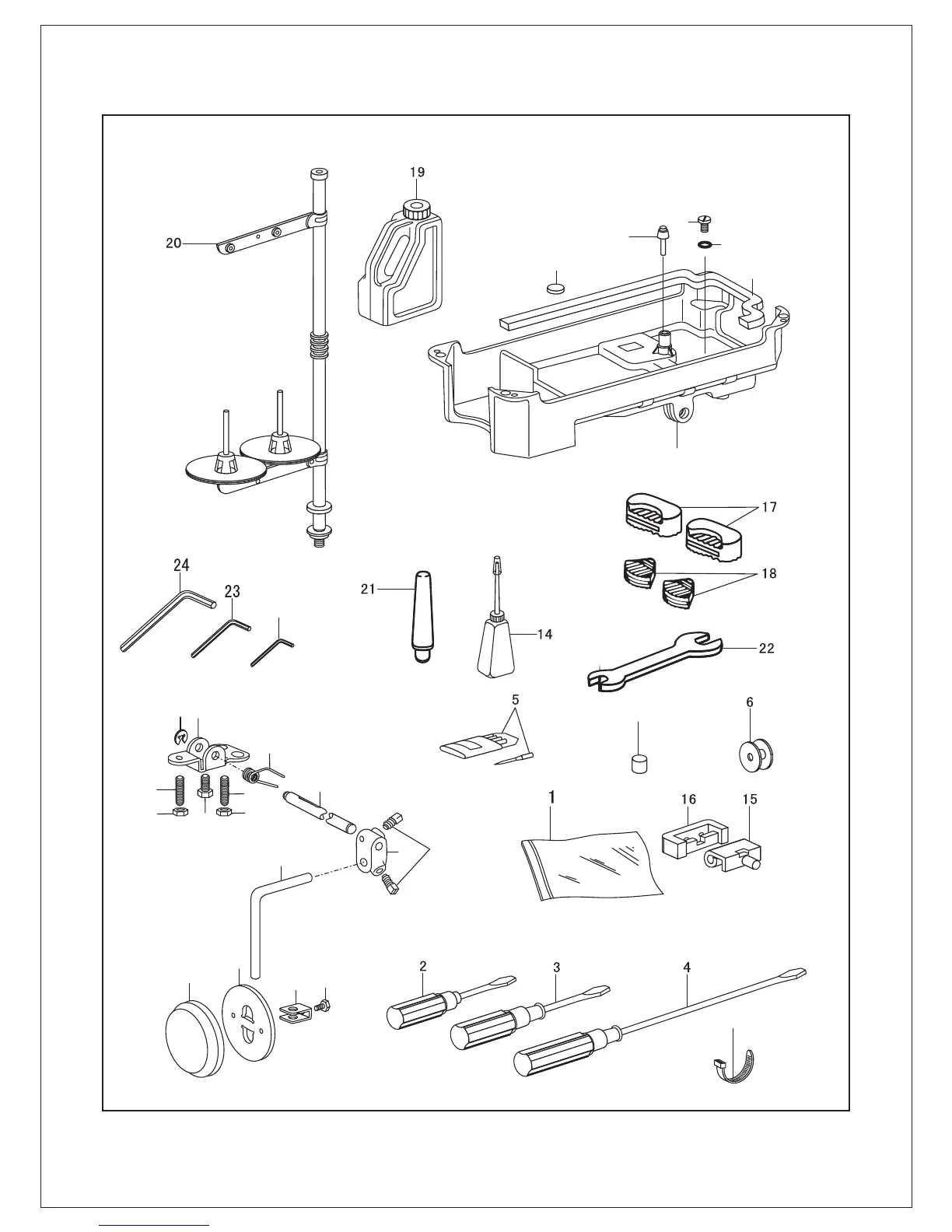 19
20
17
18
24
23
21
14
22
5
6
1
16
15
2
3
4