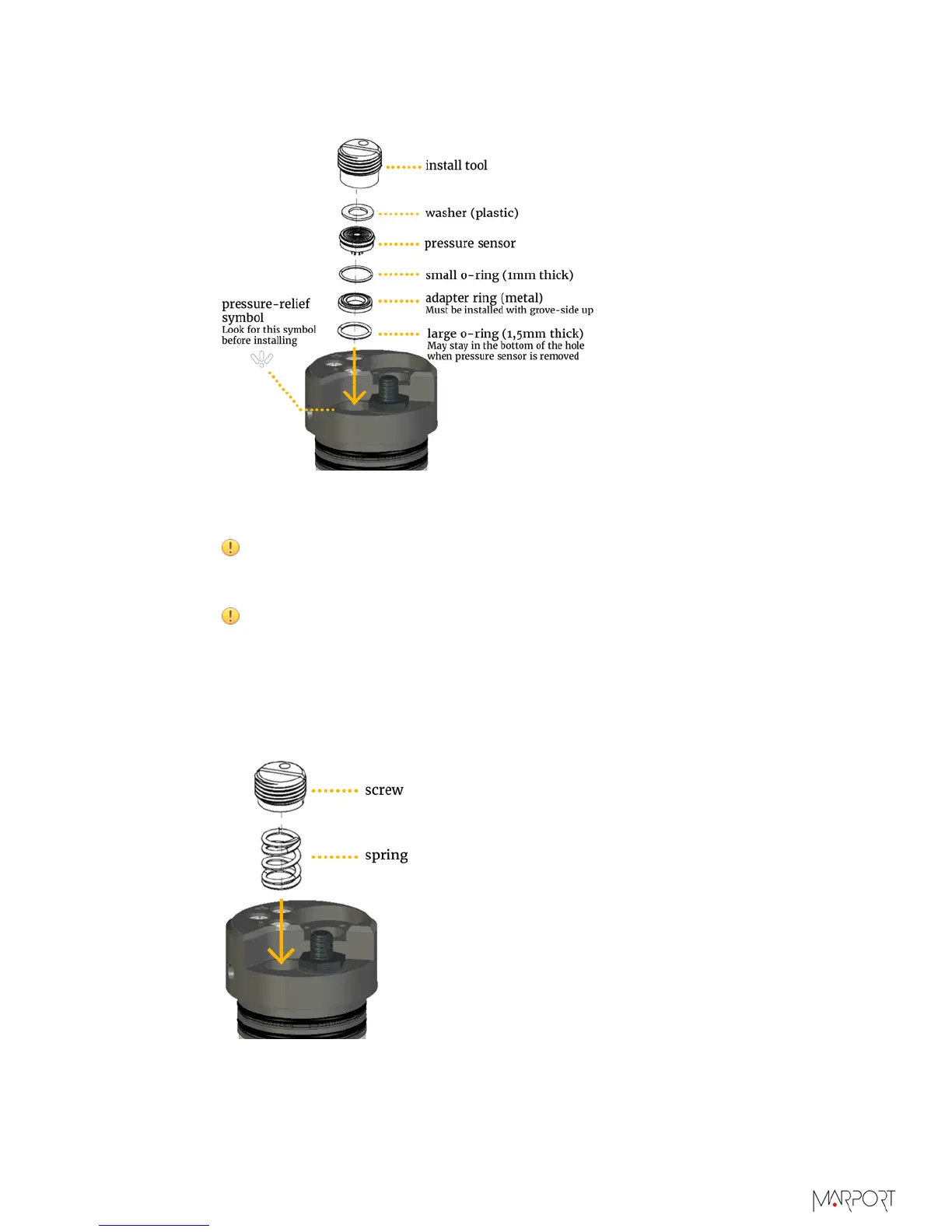 install tool

washer (plastic)

pressure sensor

small o-ring (1mm thick)

adapter ring (metal)
Must be installed with grove-side up

large o-ring (1,5mm thick)
May stay in the bottom of the hole when pressure sensor is removed

pressure-relief symbol
Look for this symbol before installing

screw

spring

MARPORT