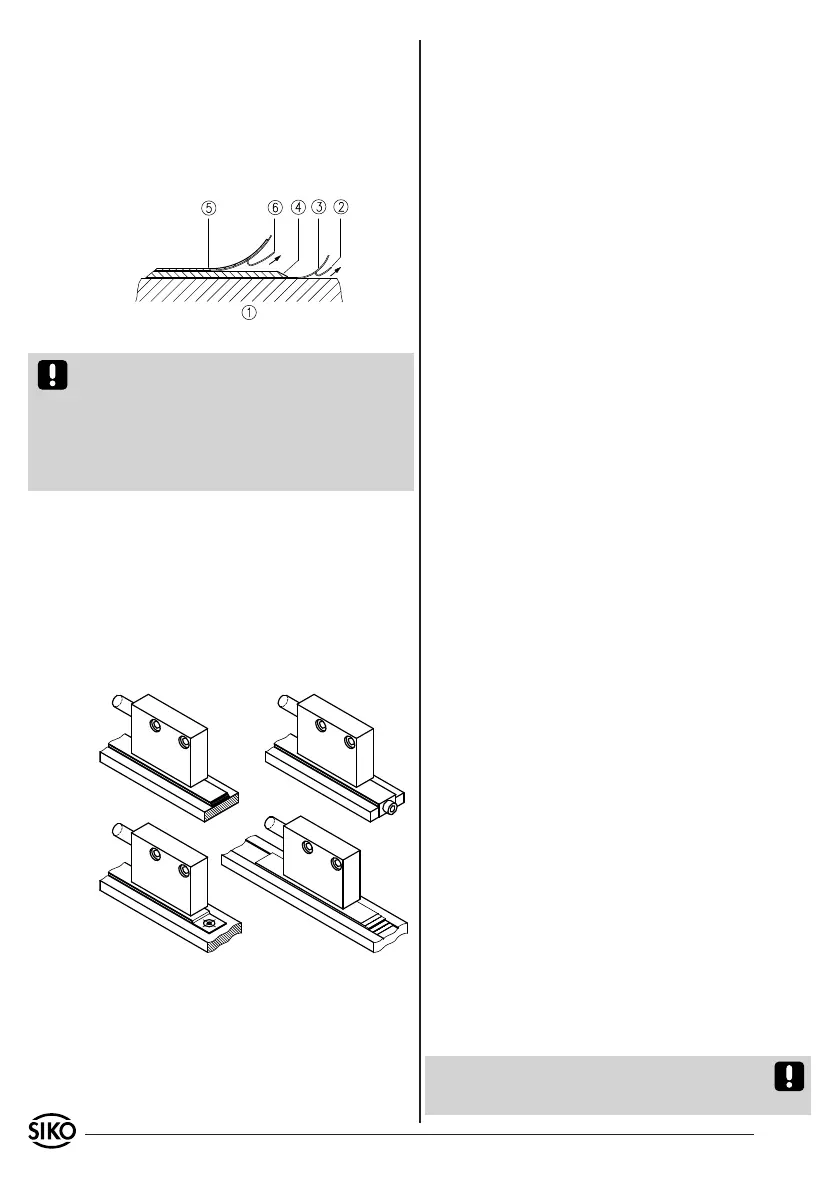 ⑤ ⑥ ④ ③ ②

①

SIKO