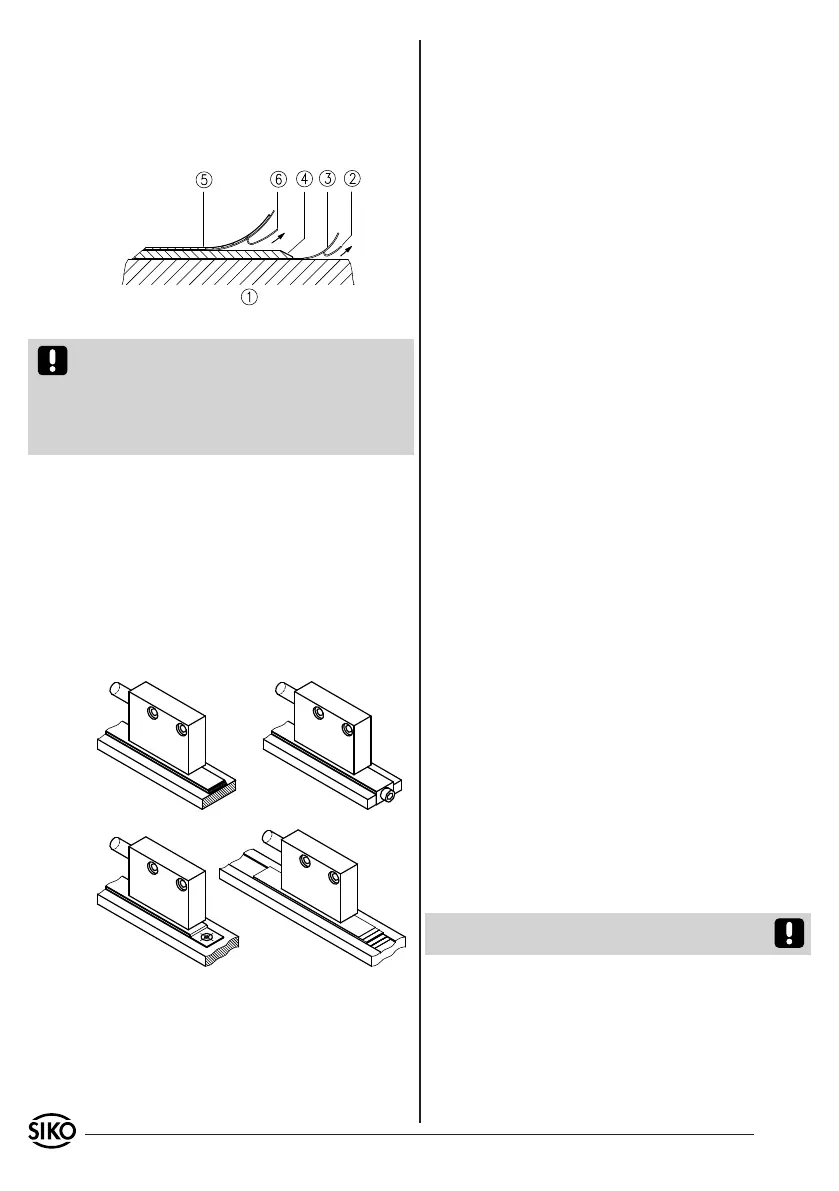 ⑤ ⑥ ④ ③ ②

①

SIKO