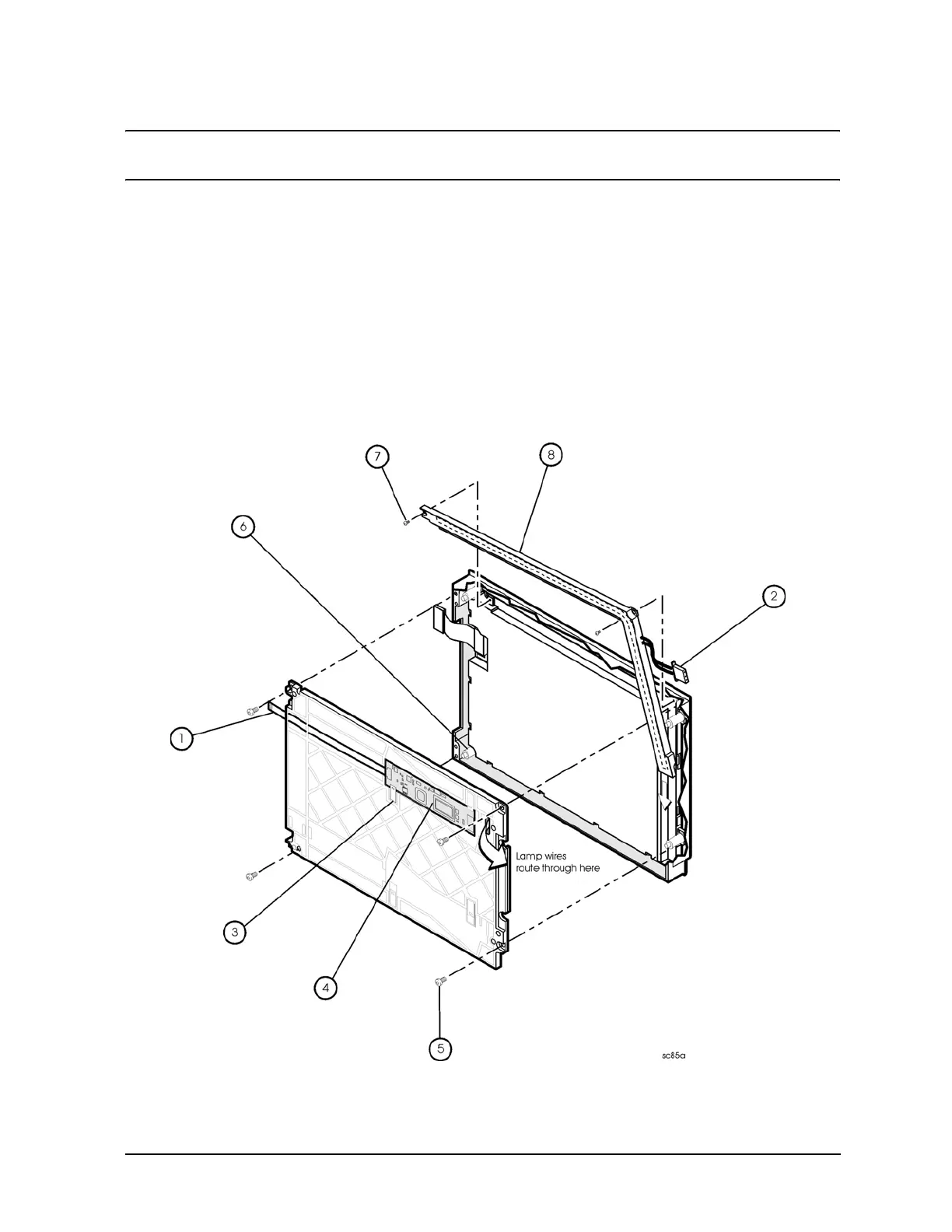 7

8

6

2

1

Lamp wires route through here

3

4

5

sc85a