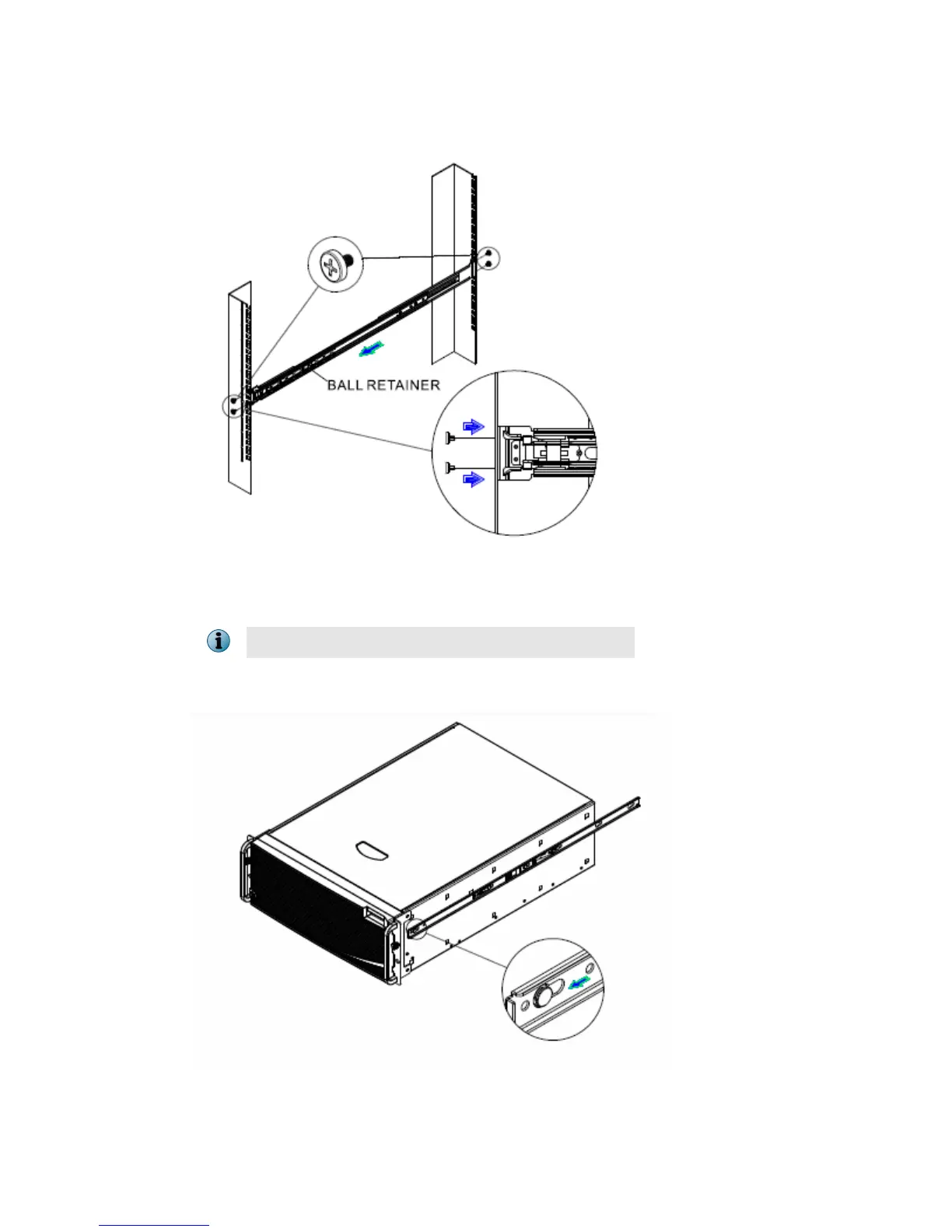 BALL RETAINER