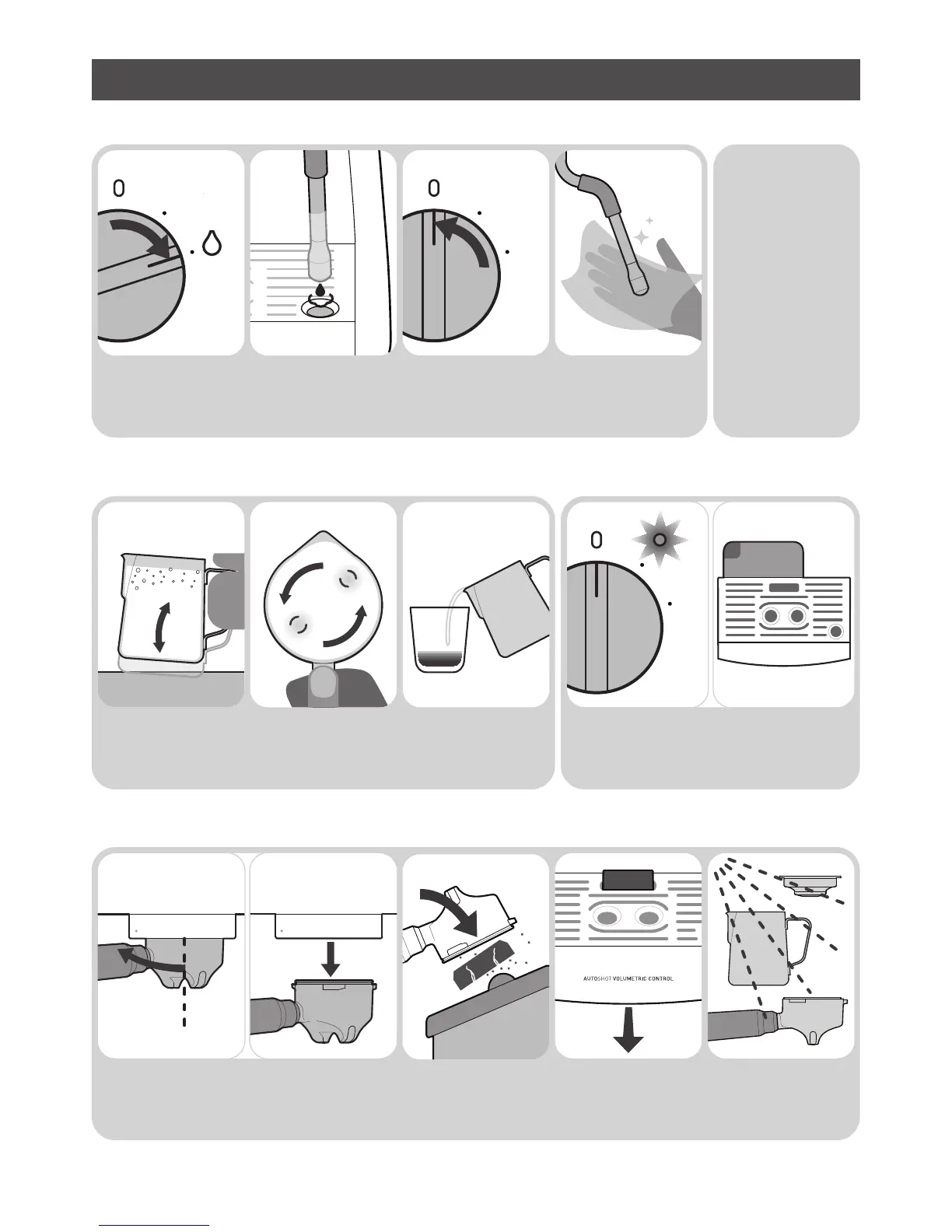 0

0

0

AUTOSHOT VOLUMETRIC CONTROL