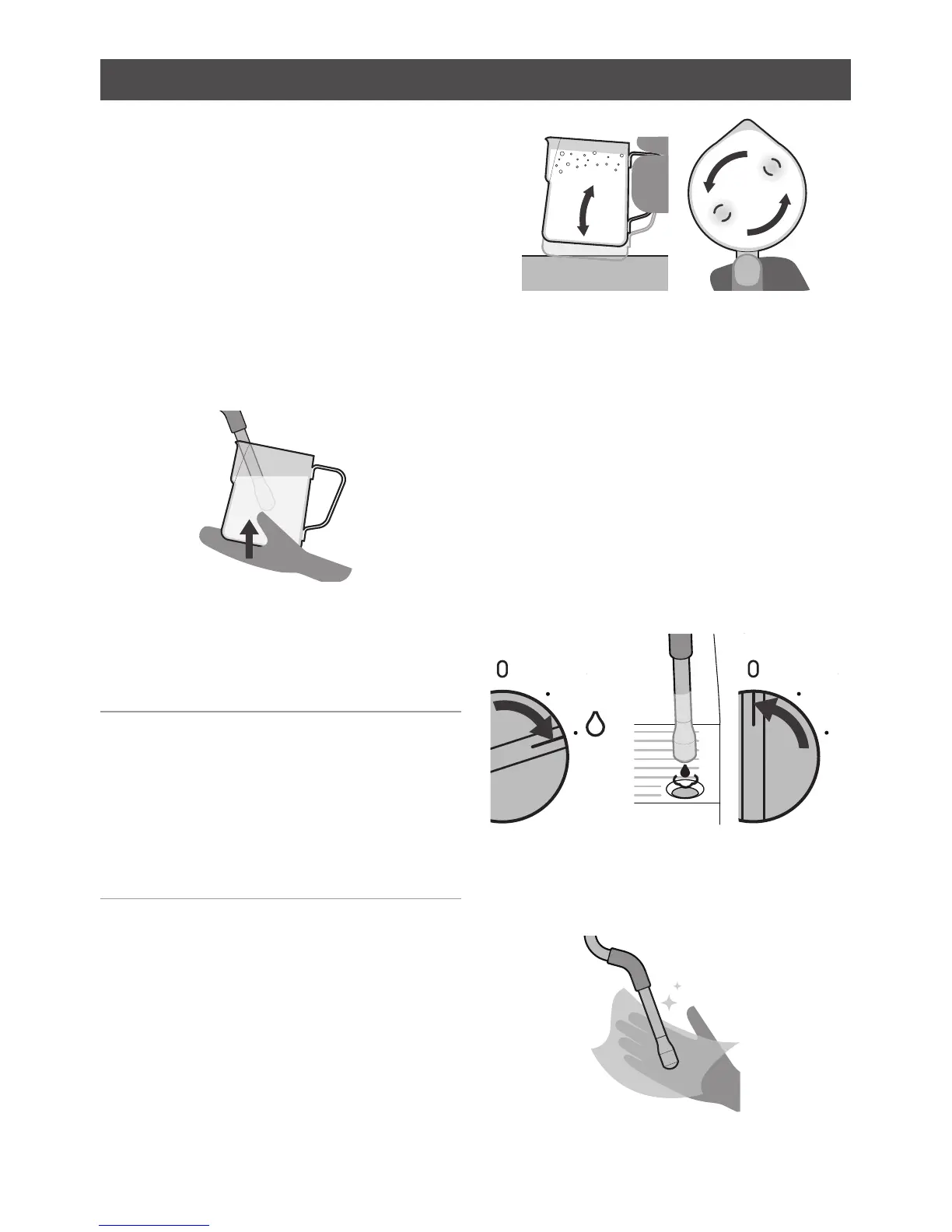 0

0