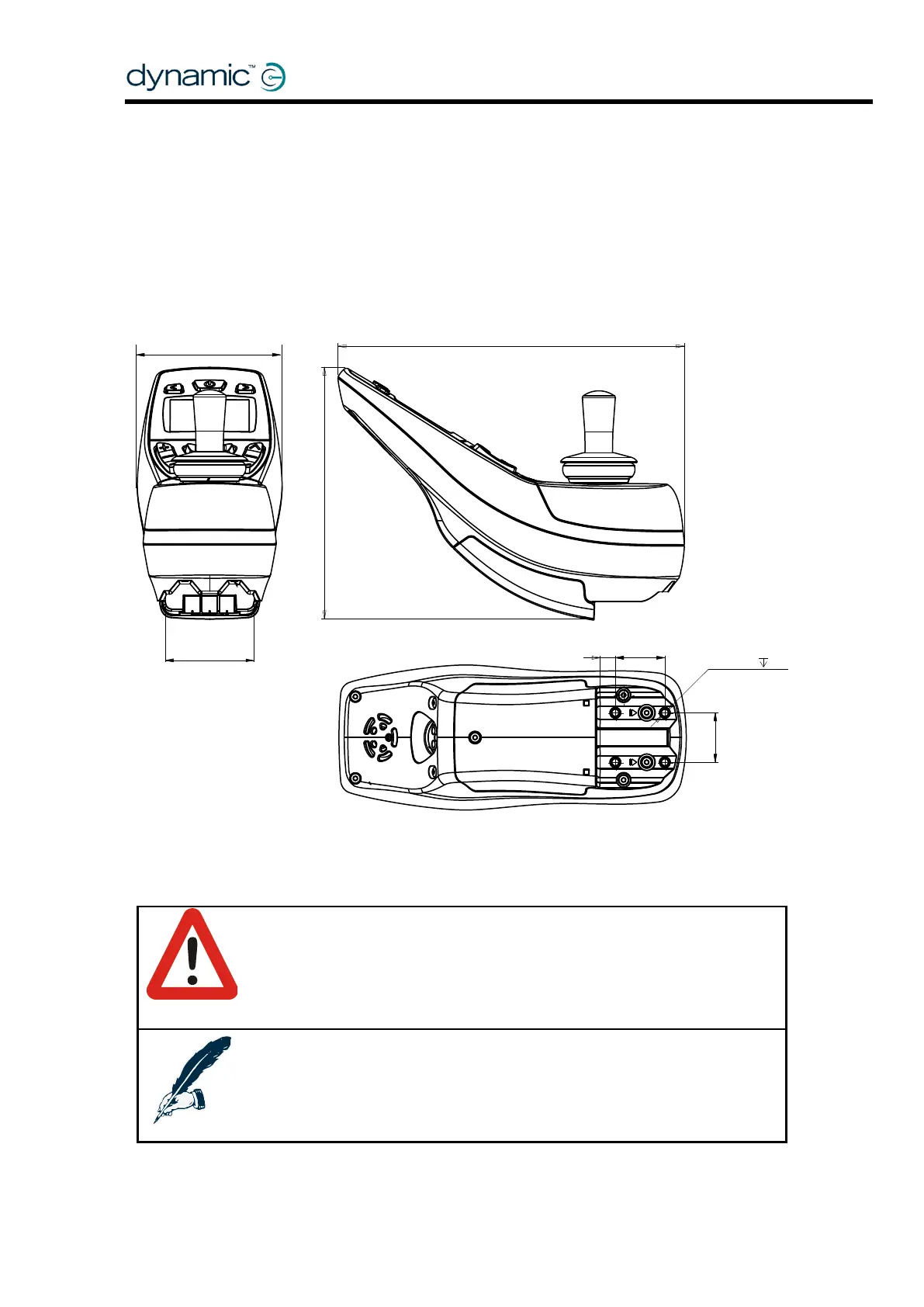 dynamic™