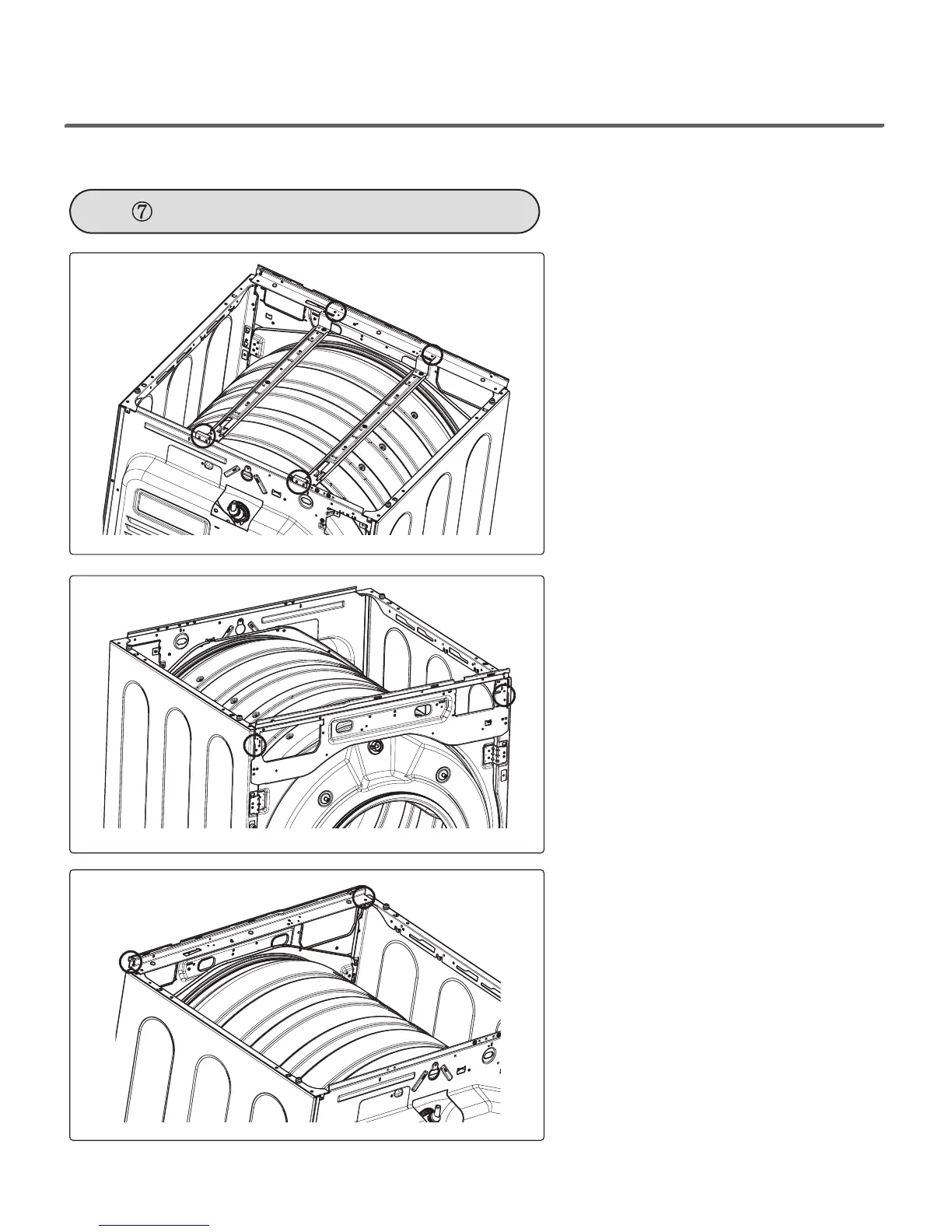 ⑦