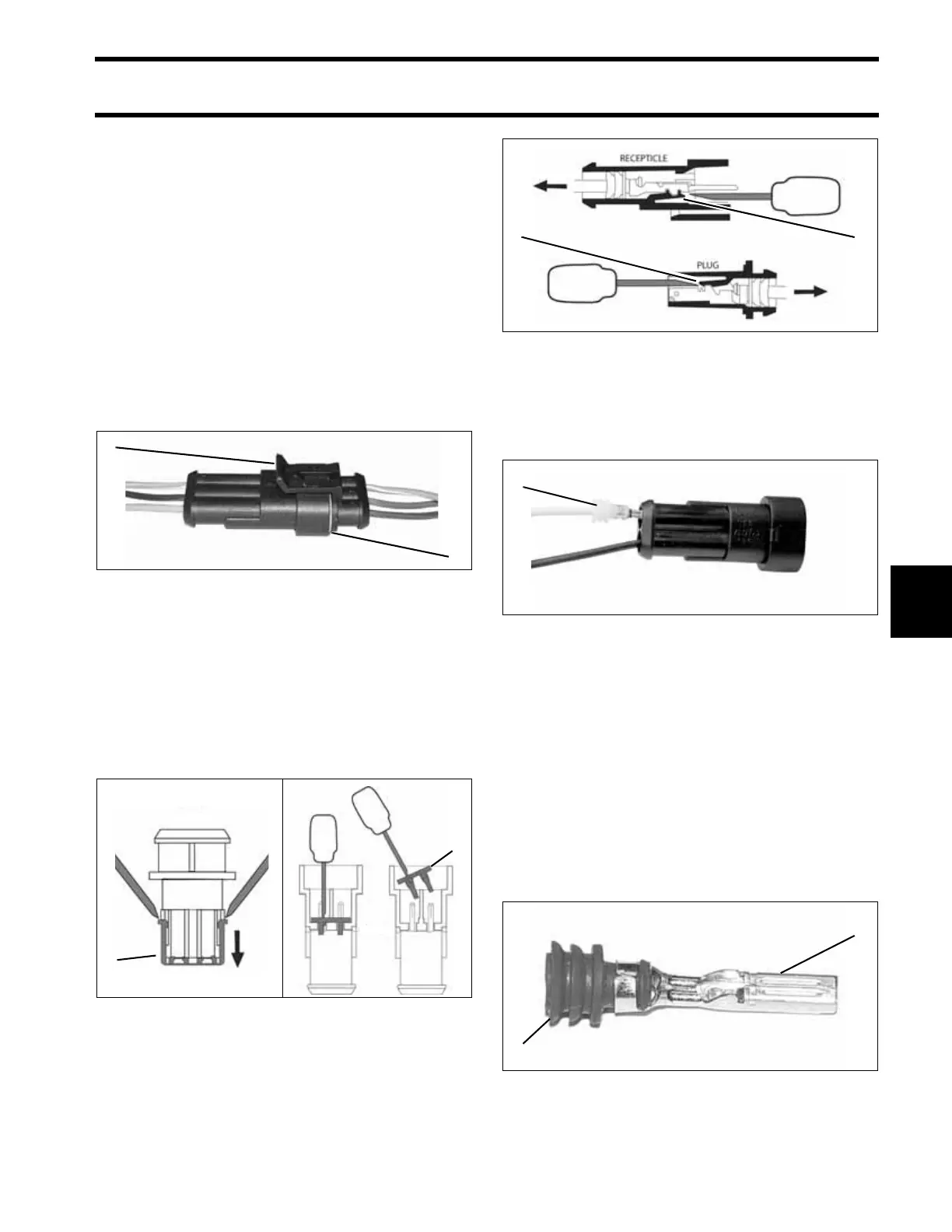 RECEPTICLE

PLUG