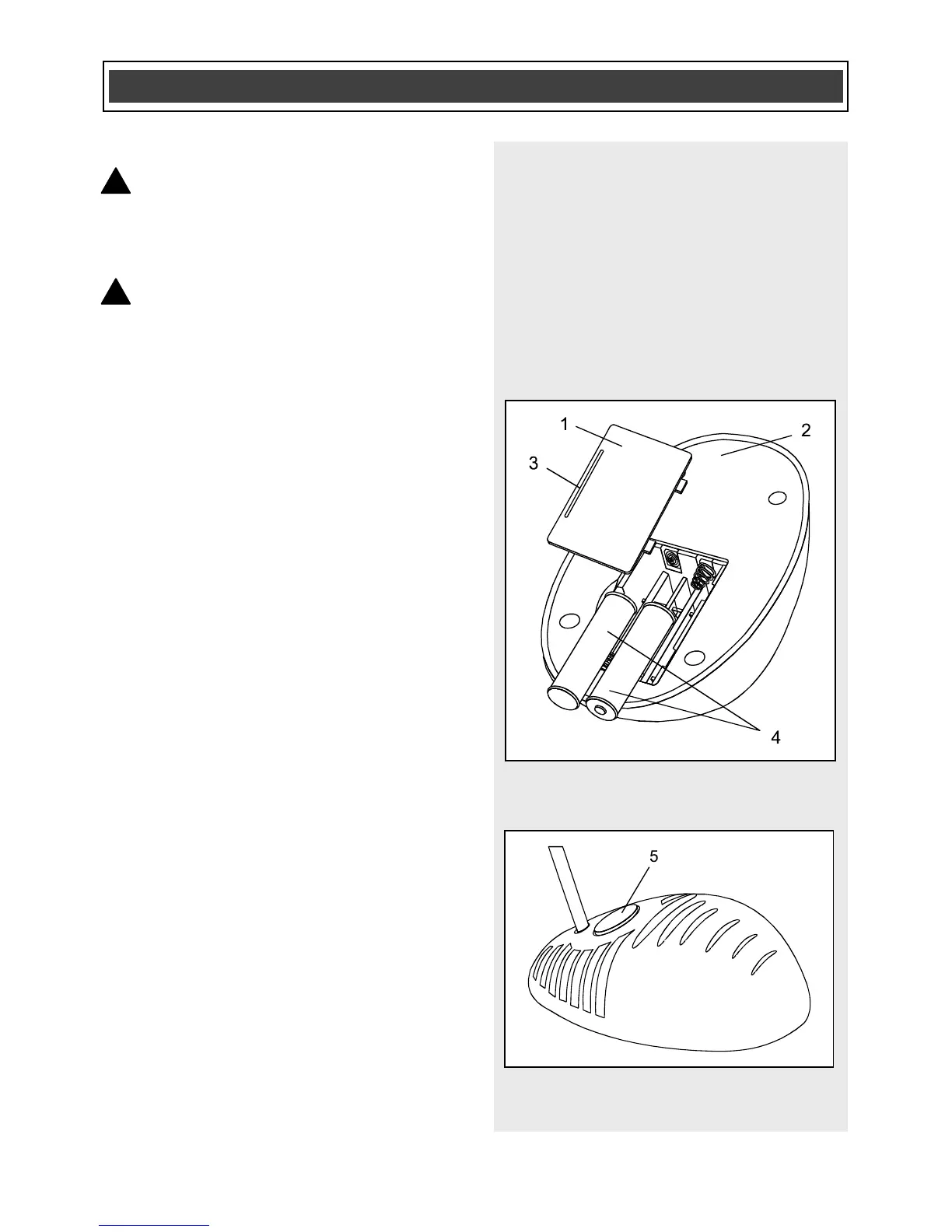 1

2

3

4

5