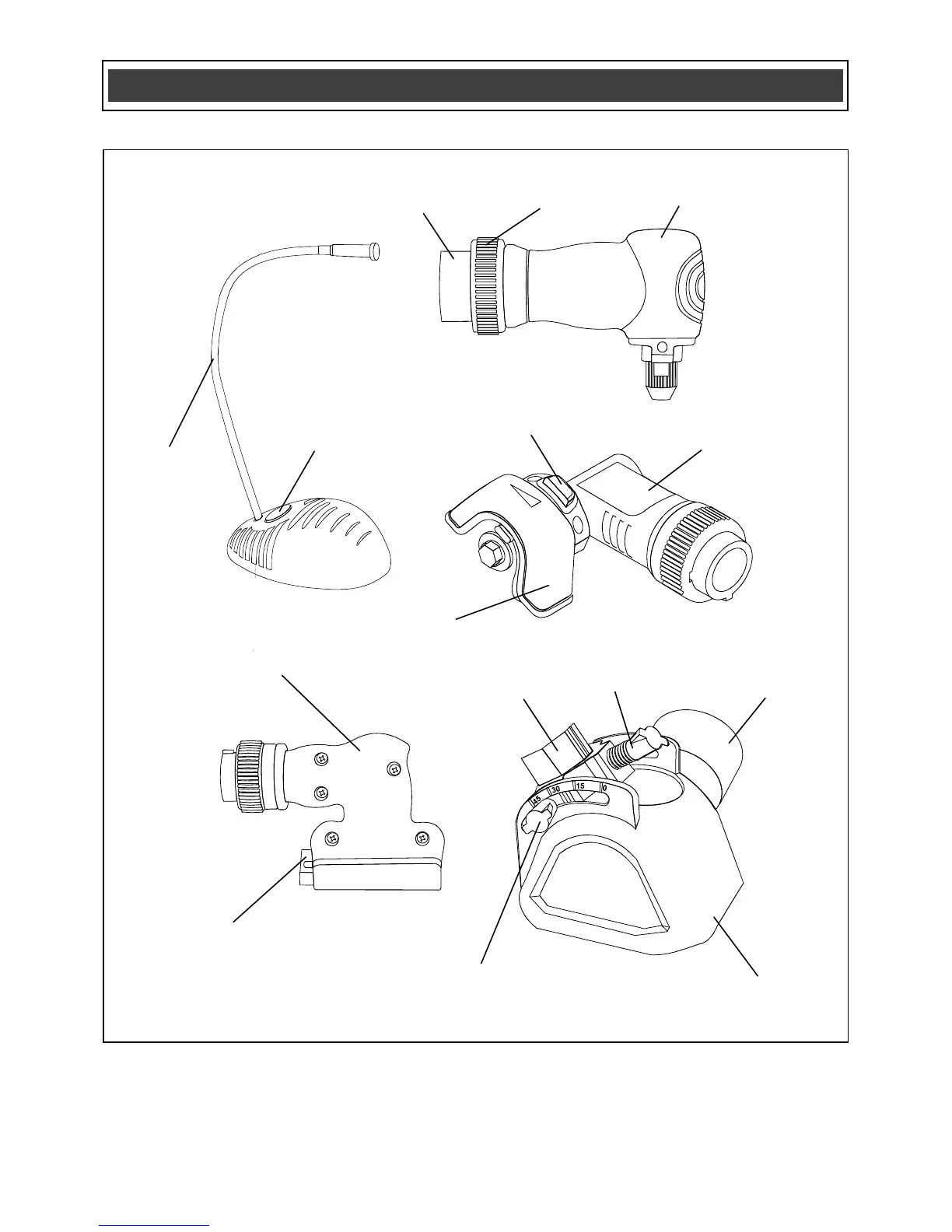 45 30 15 0