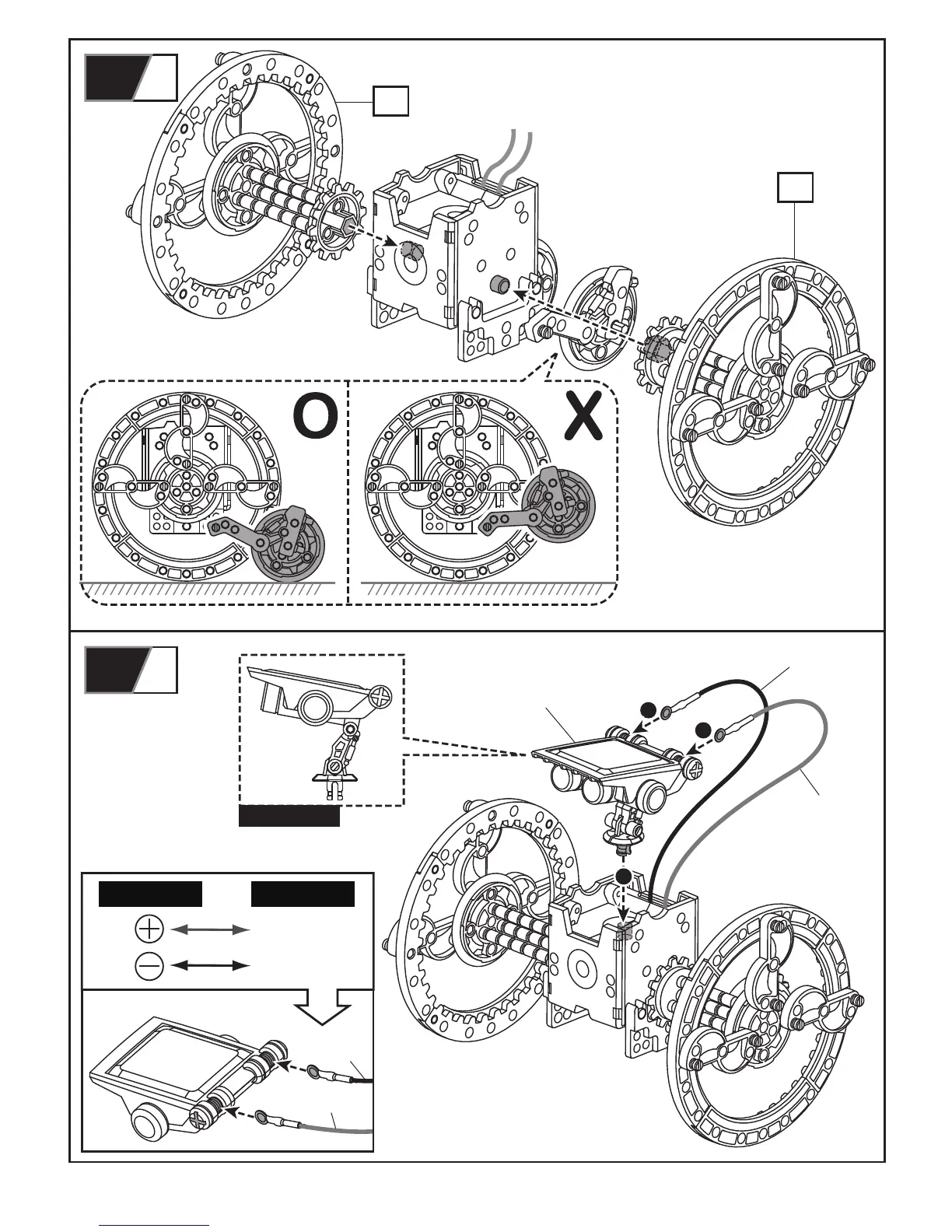 O

X