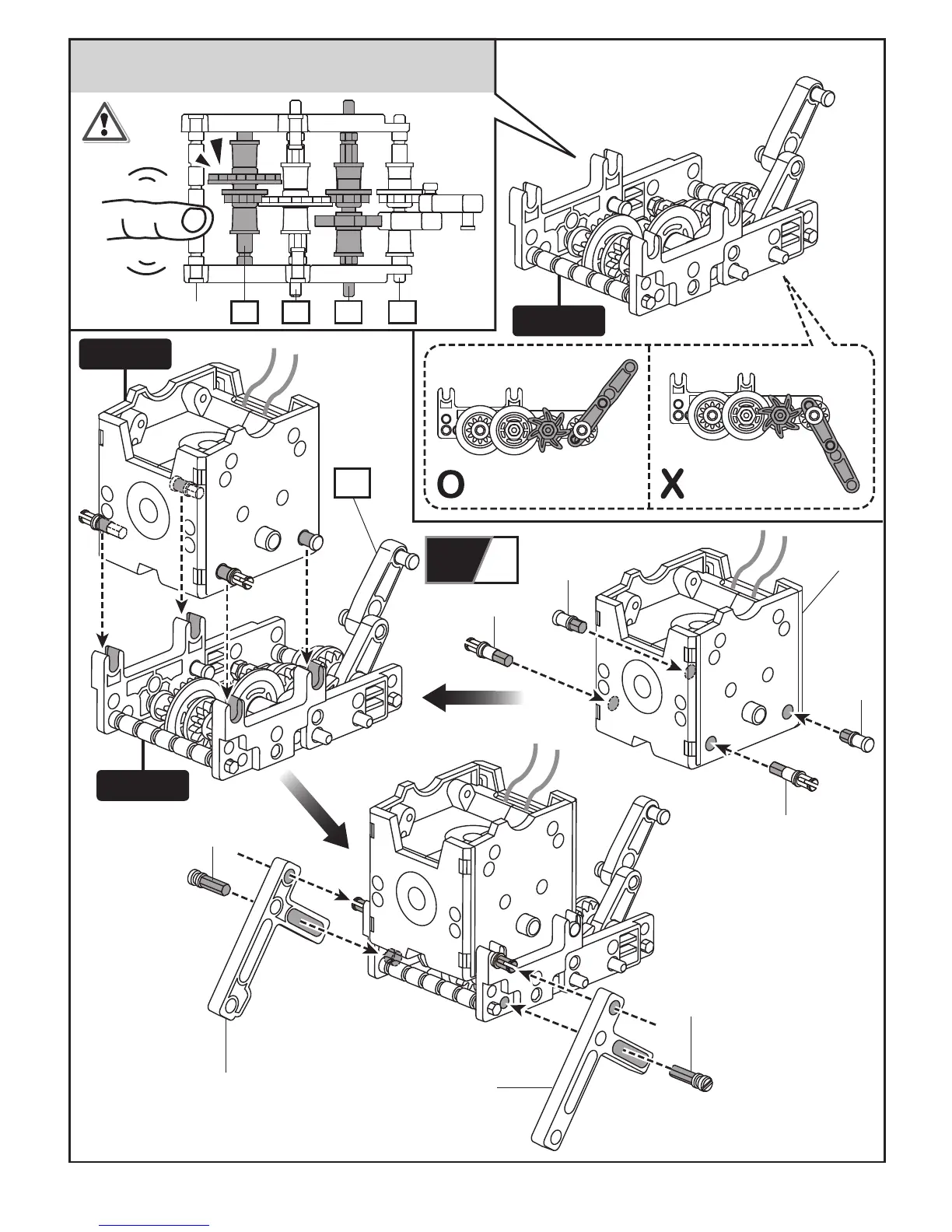 O

X