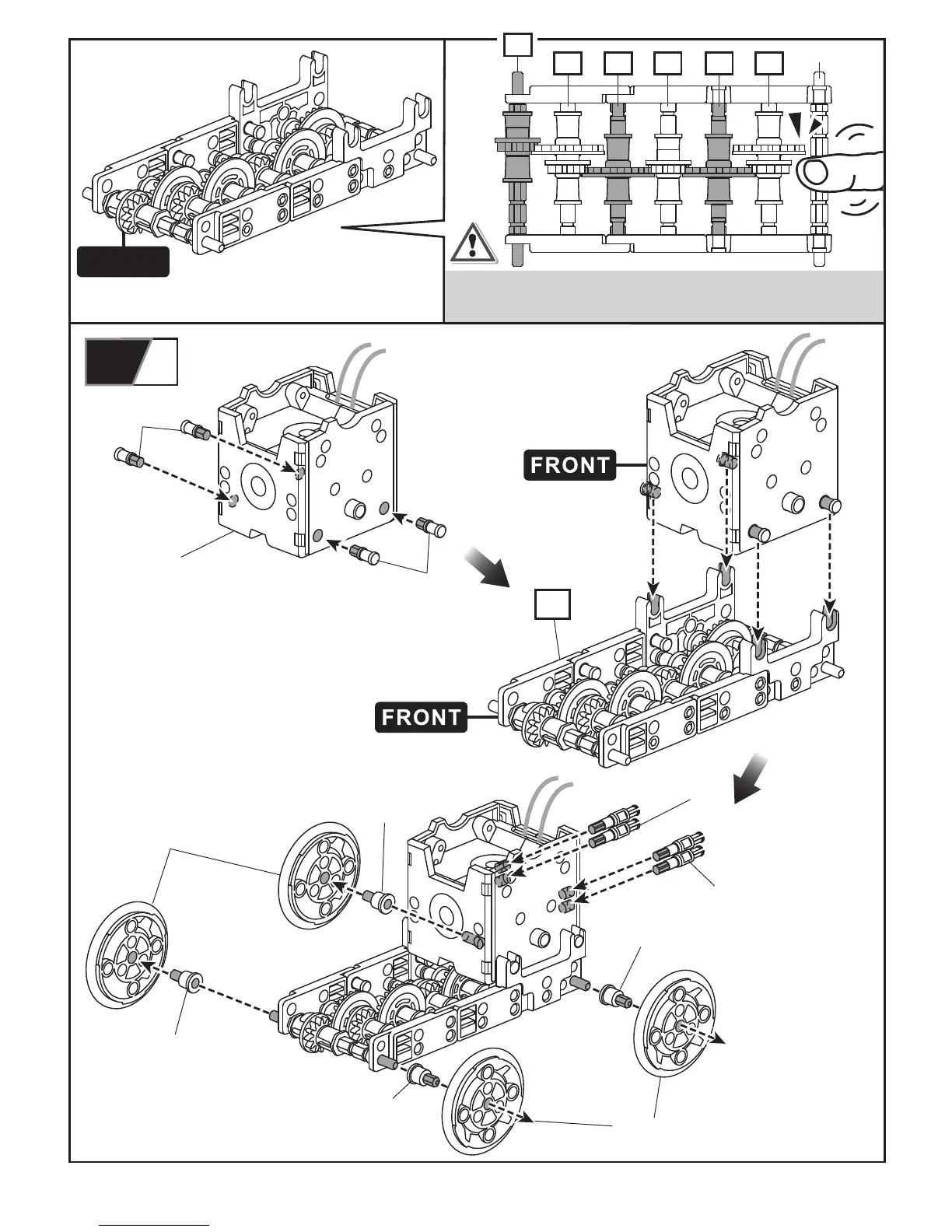 FRONT

FRONT