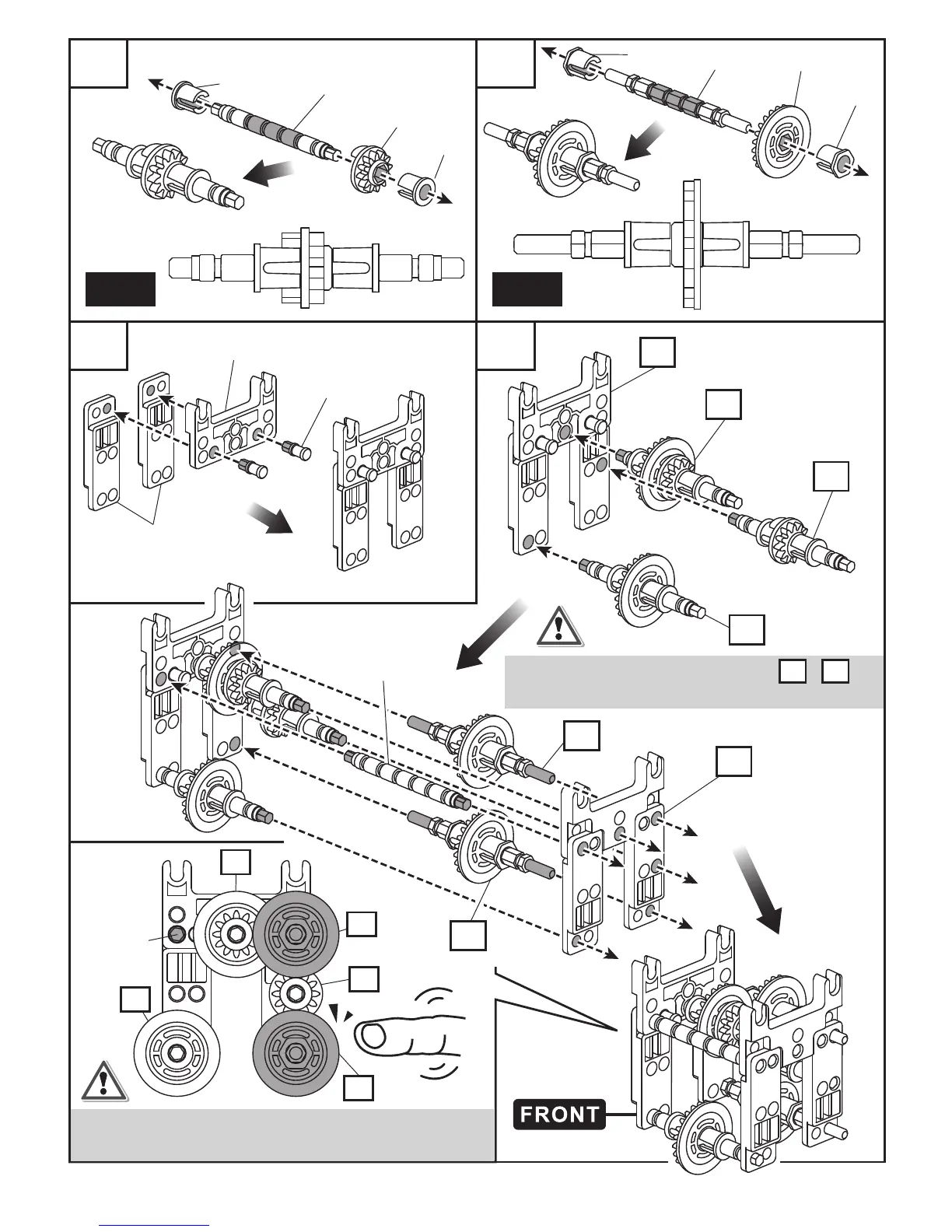 FRONT