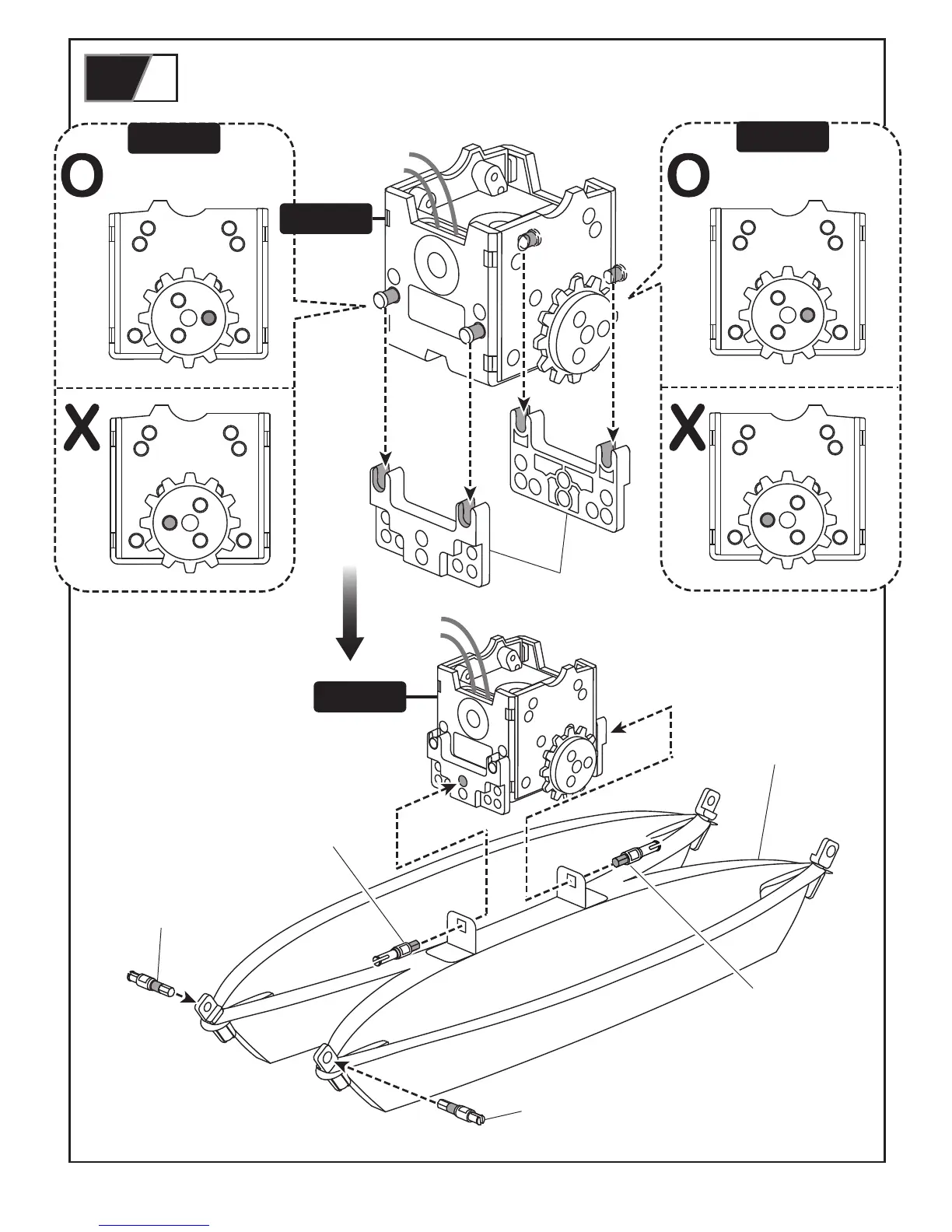 O

X

O

X