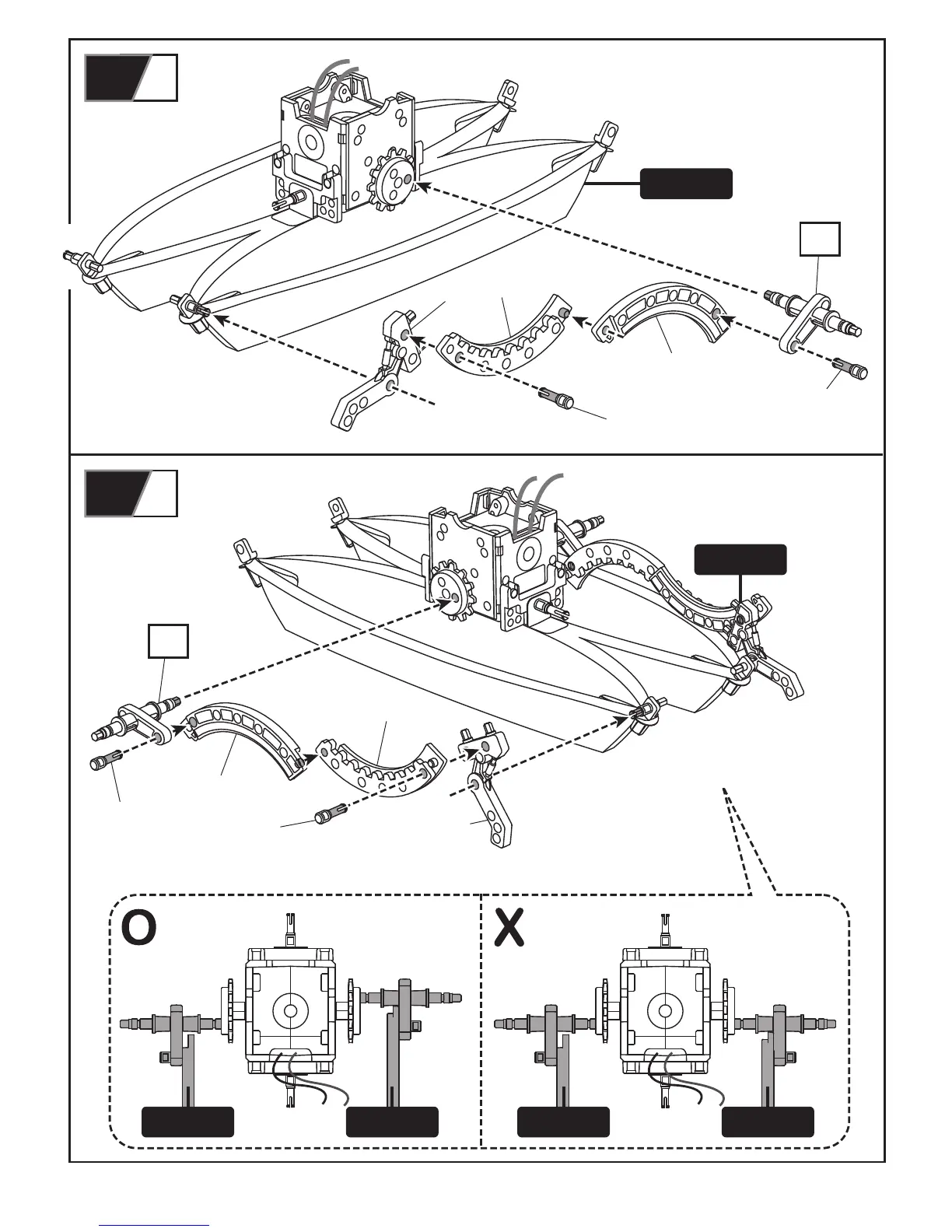 O

X