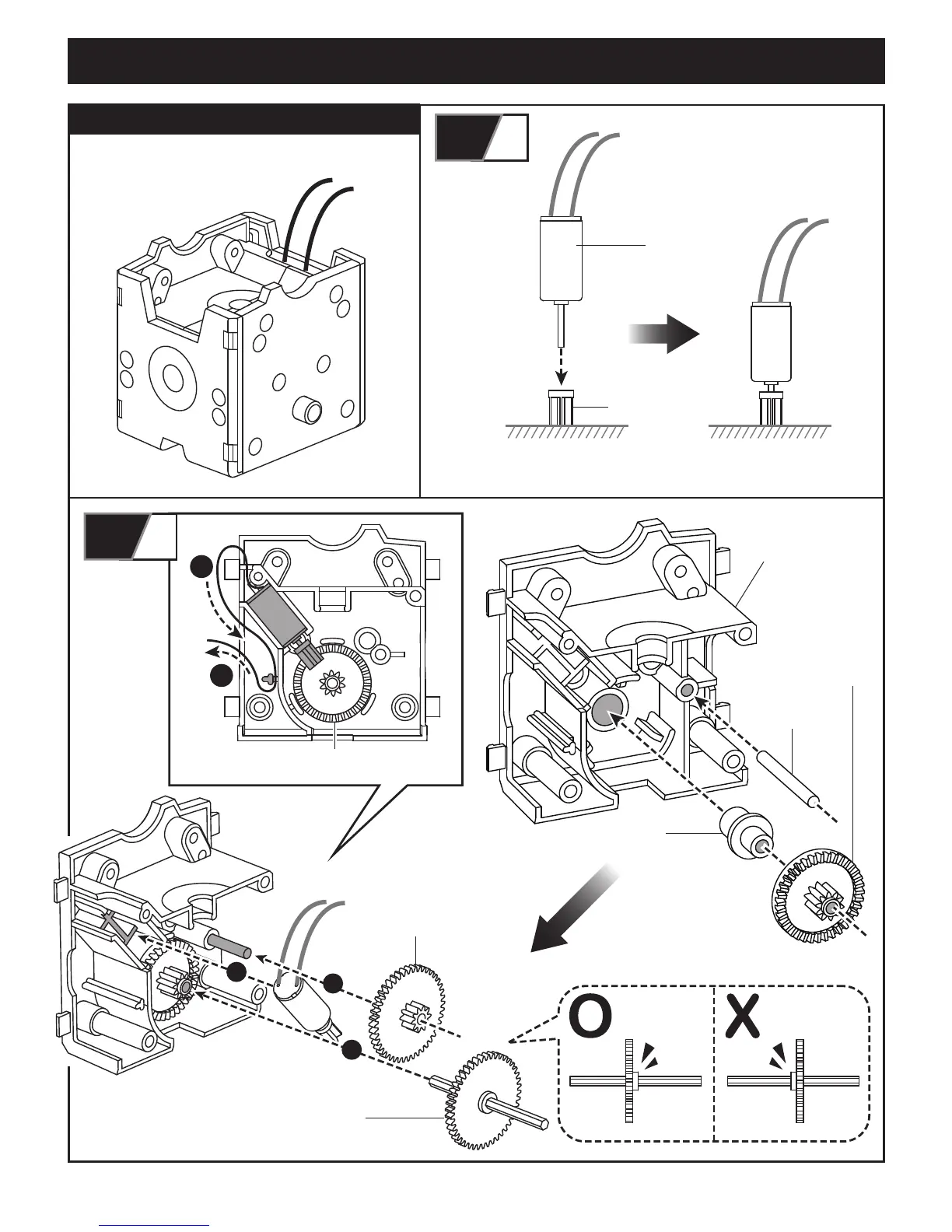 O

X