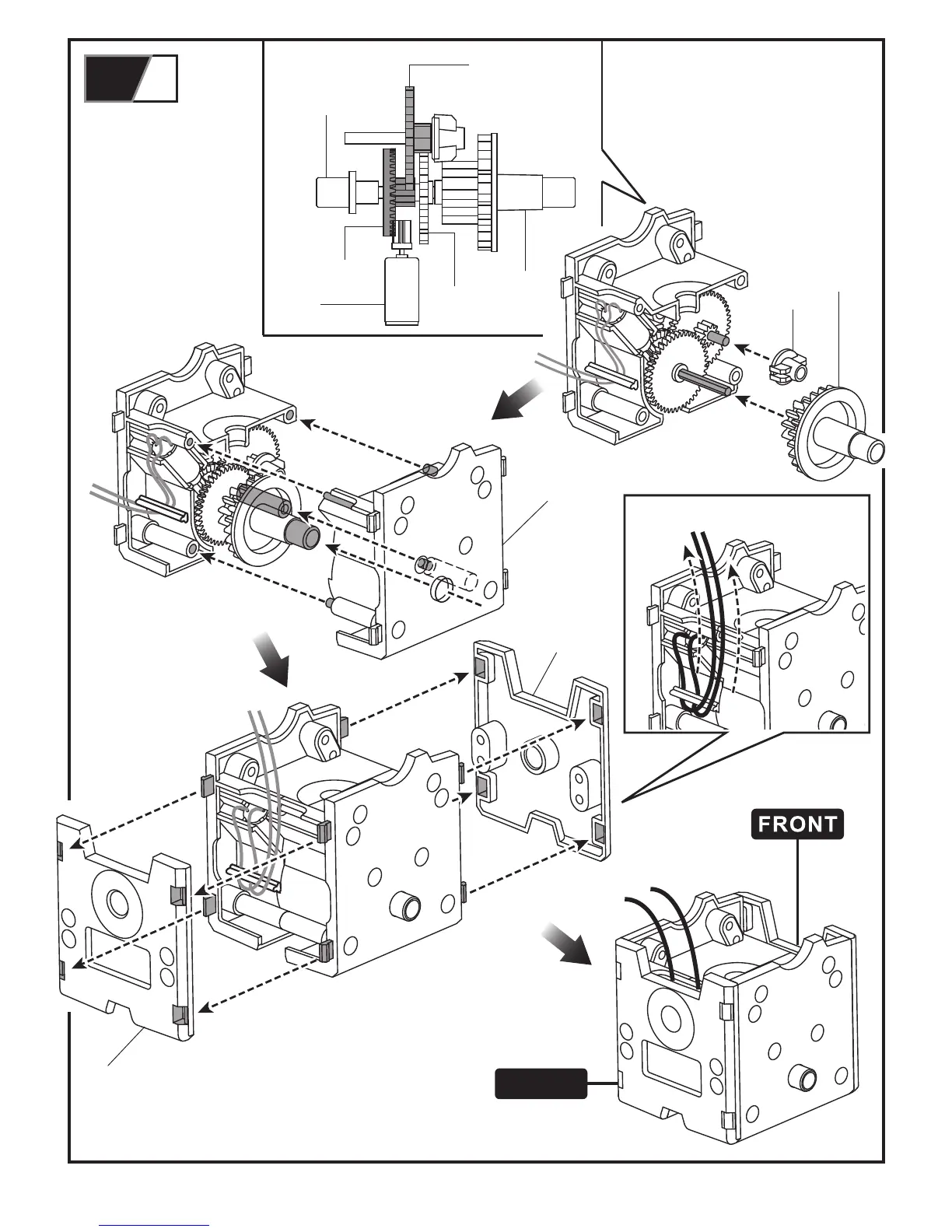 FRONT