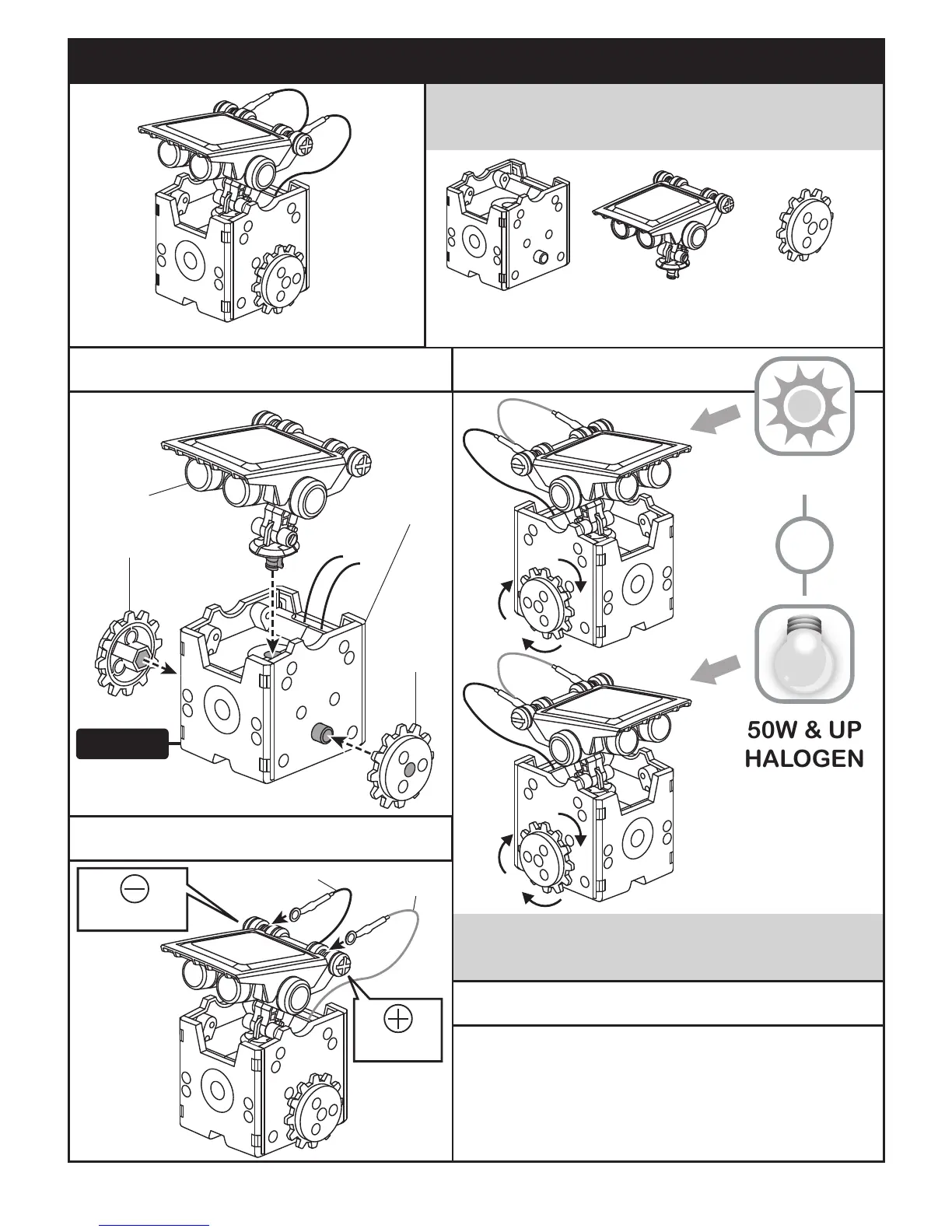 50W & UP HALOGEN