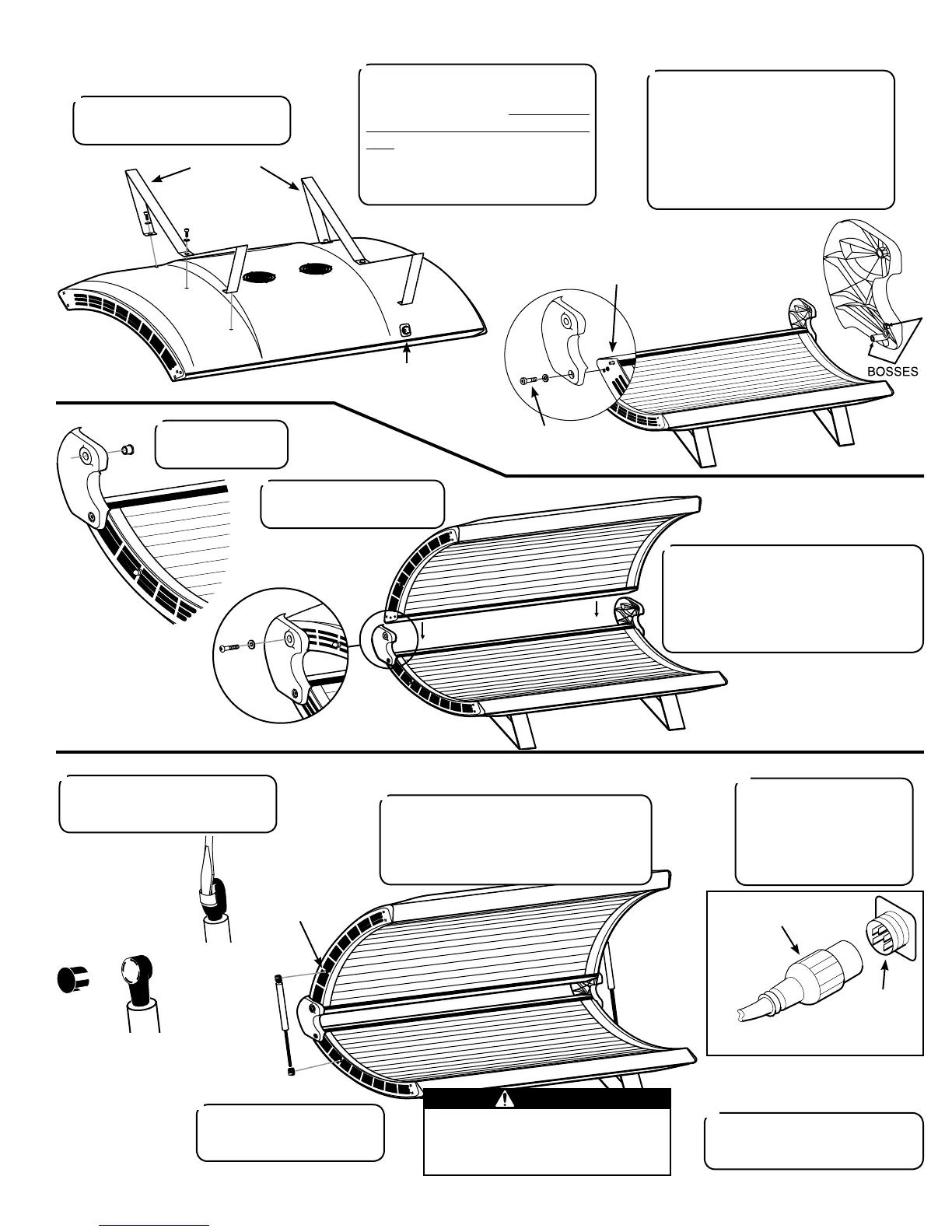 BOSSES