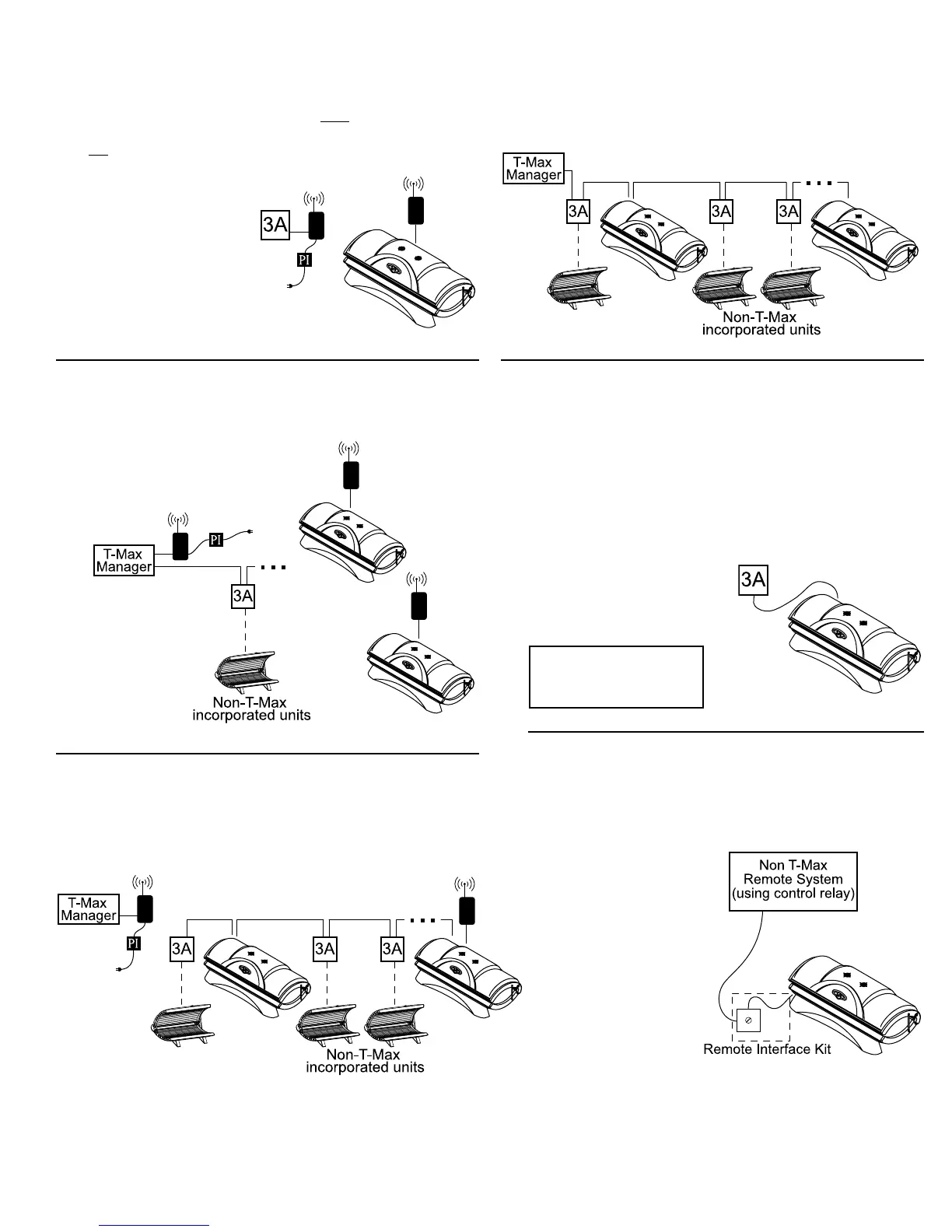 3A

PI

T-Max Manager

3A

3A

3A

Non-T-Max incorporated units

T-Max Manager

PI

3A

Non-T-Max incorporated units

3A

T-Max Manager

PI

3A

3A

3A

Non-T-Max incorporated units

Non T-Max Remote System (using control relay)

Remote Interface Kit