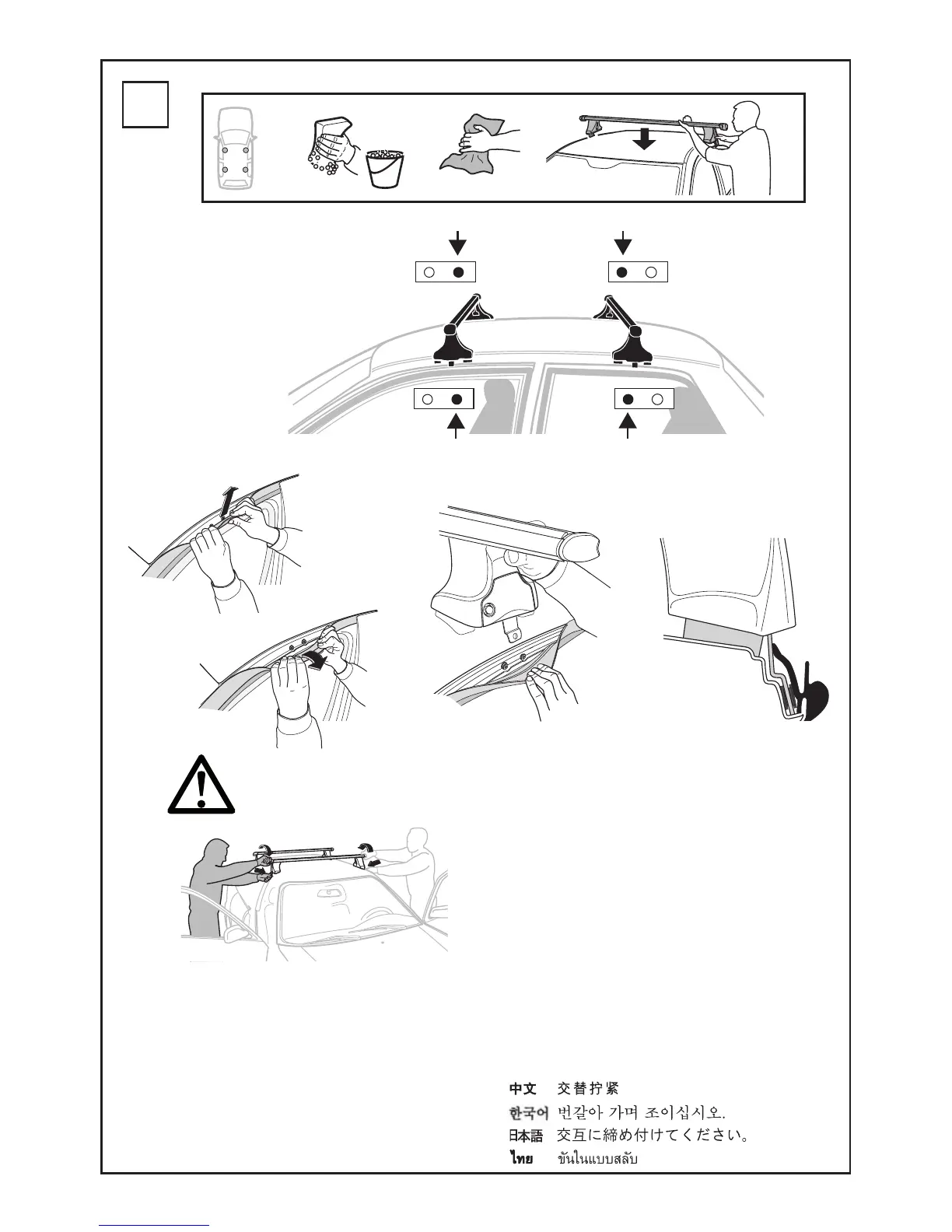 中文 交替拧紧
한국어 번갈아 가며 조이십시오.
日本語 交互に締め付けてください。
ไทย ขันในแบบสลับ