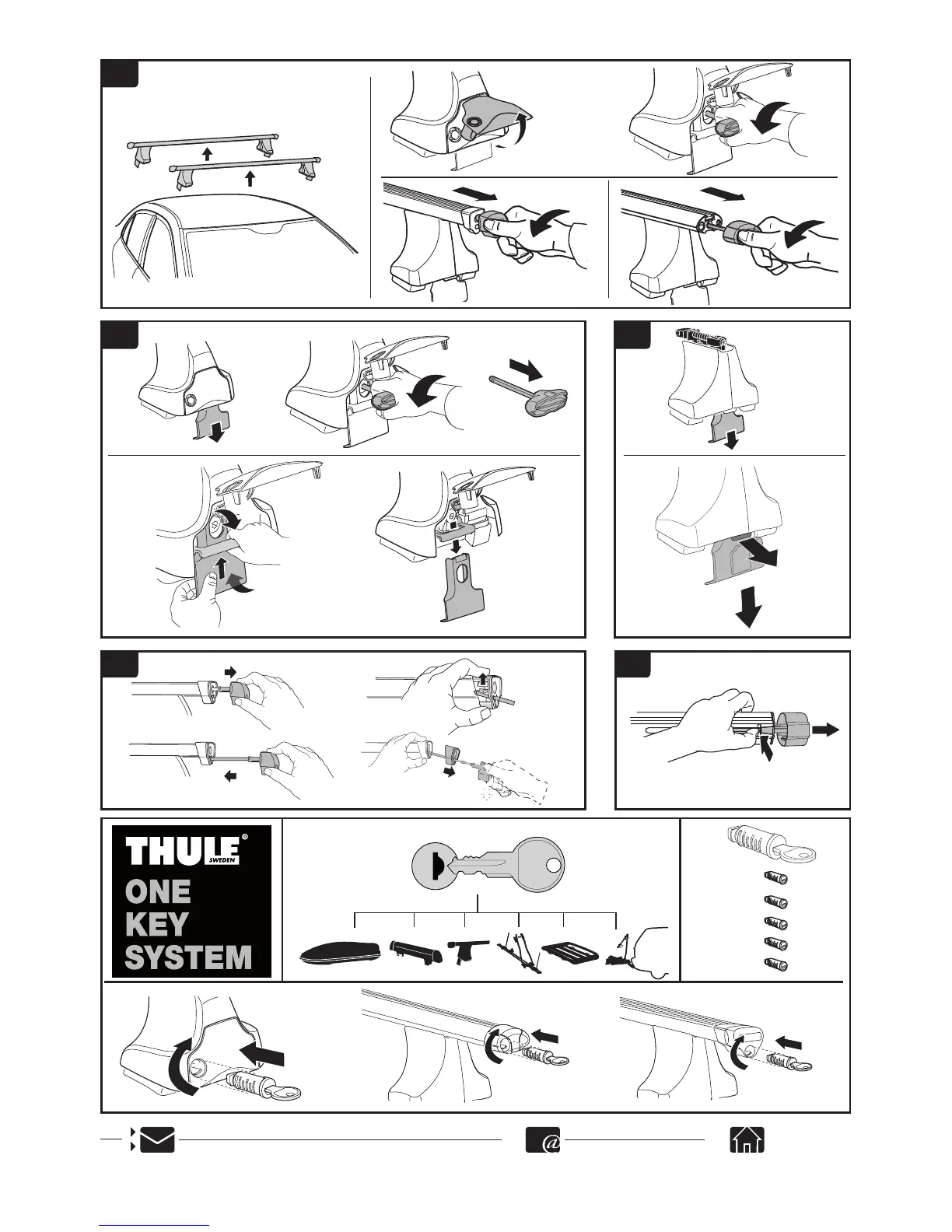 THULE®
SWEDEN
ONE
KEY
SYSTEM

@