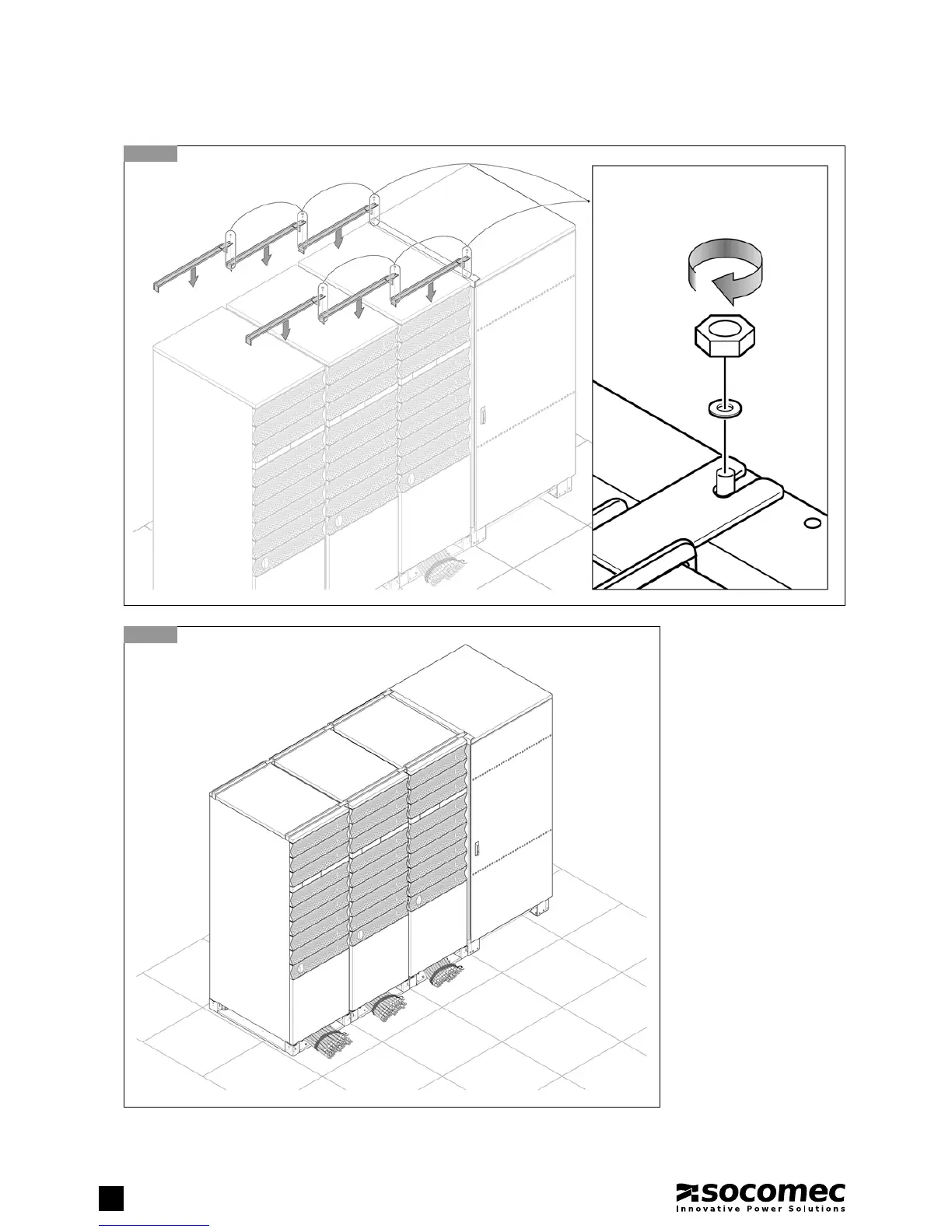 socomec
Innovative Power Solutions