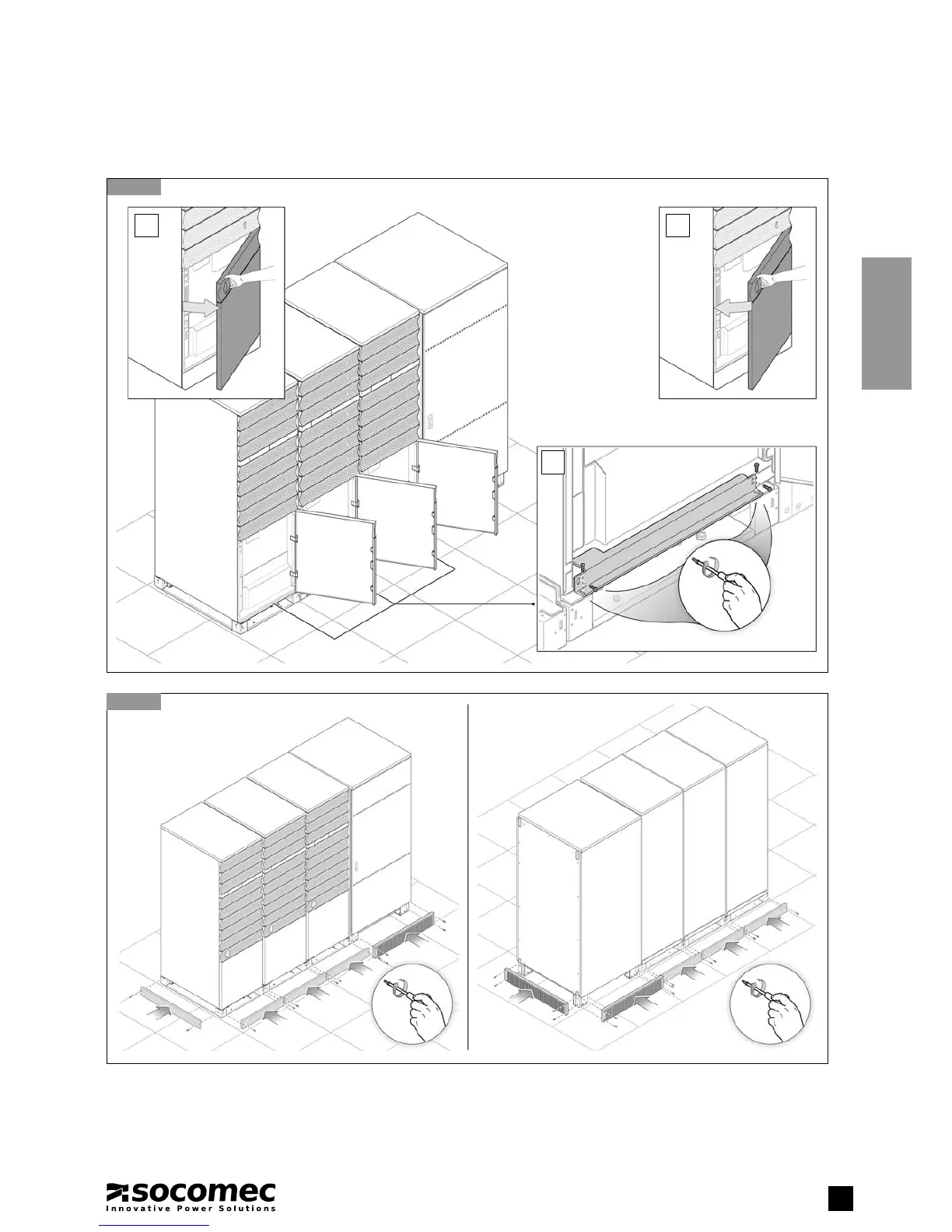 socomec
Innovative Power Solutions