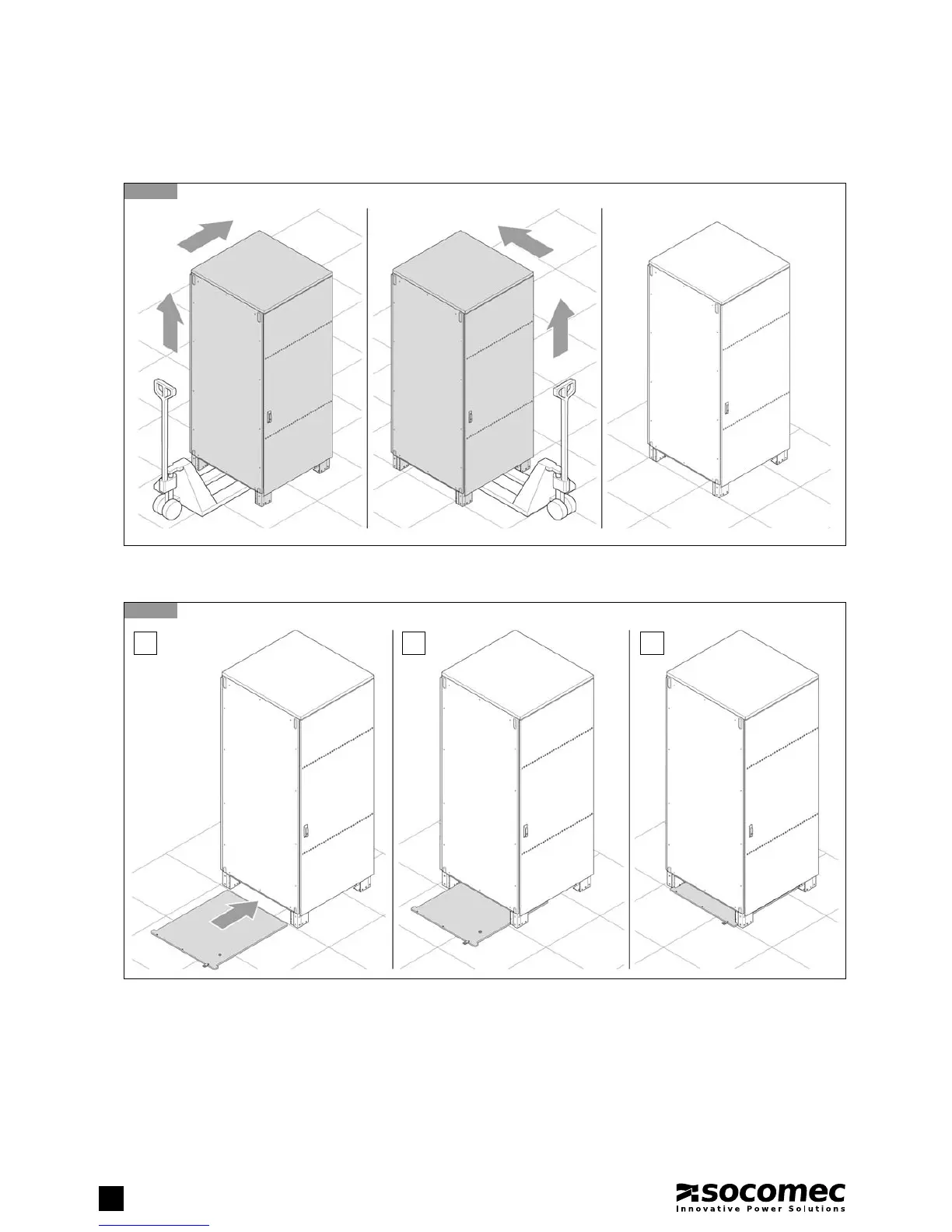 socomec
Innovative Power Solutions