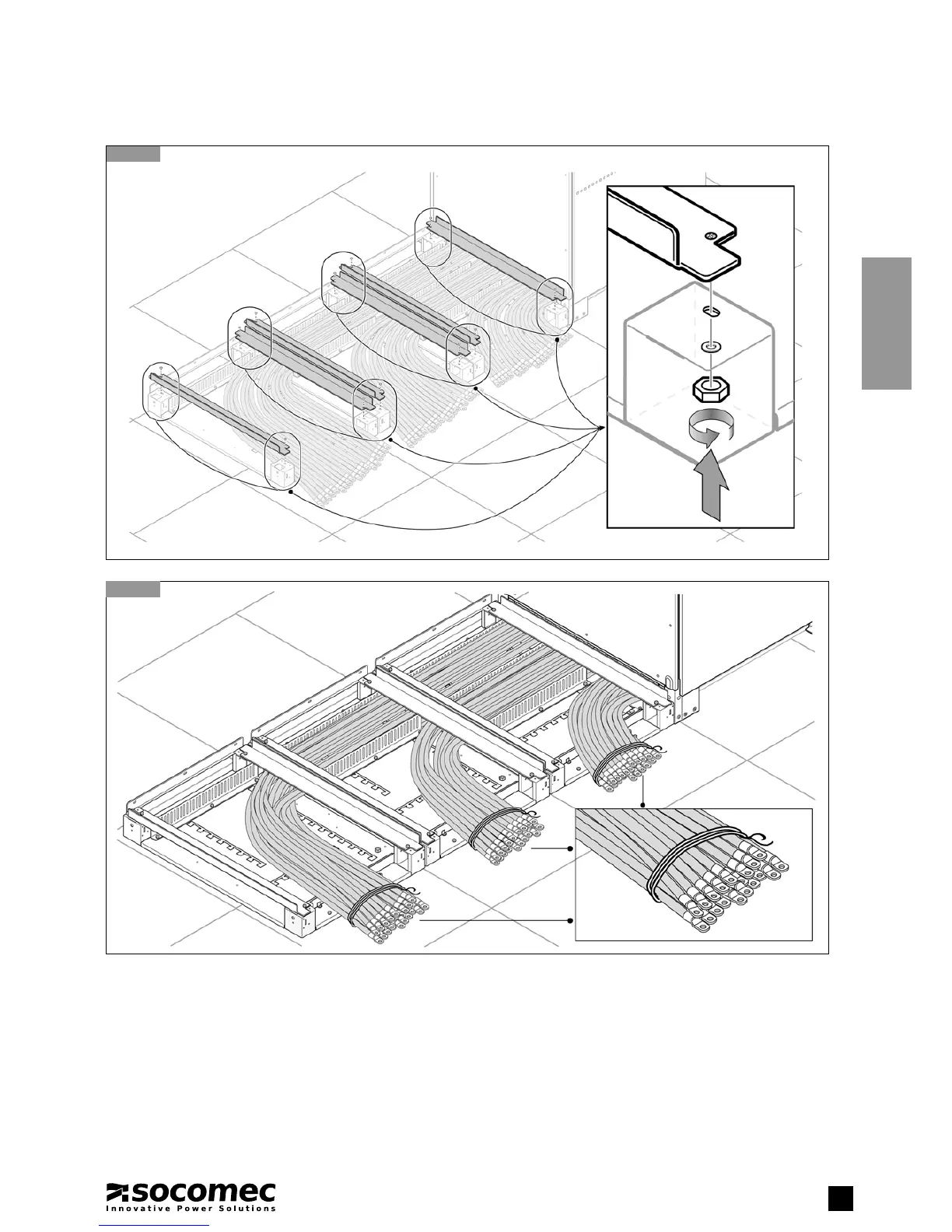 socomec
Innovative Power Solutions