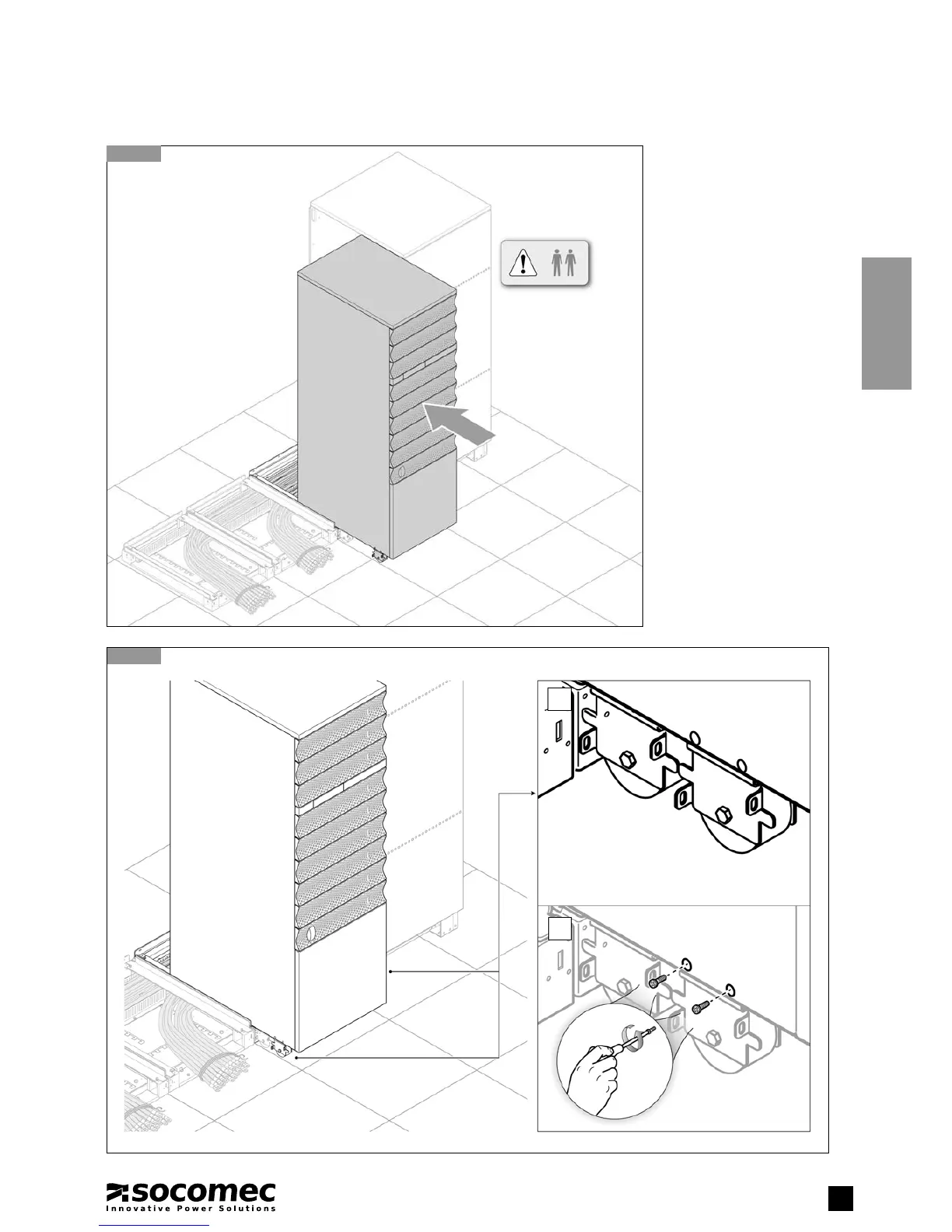 socomec
Innovative Power Solutions