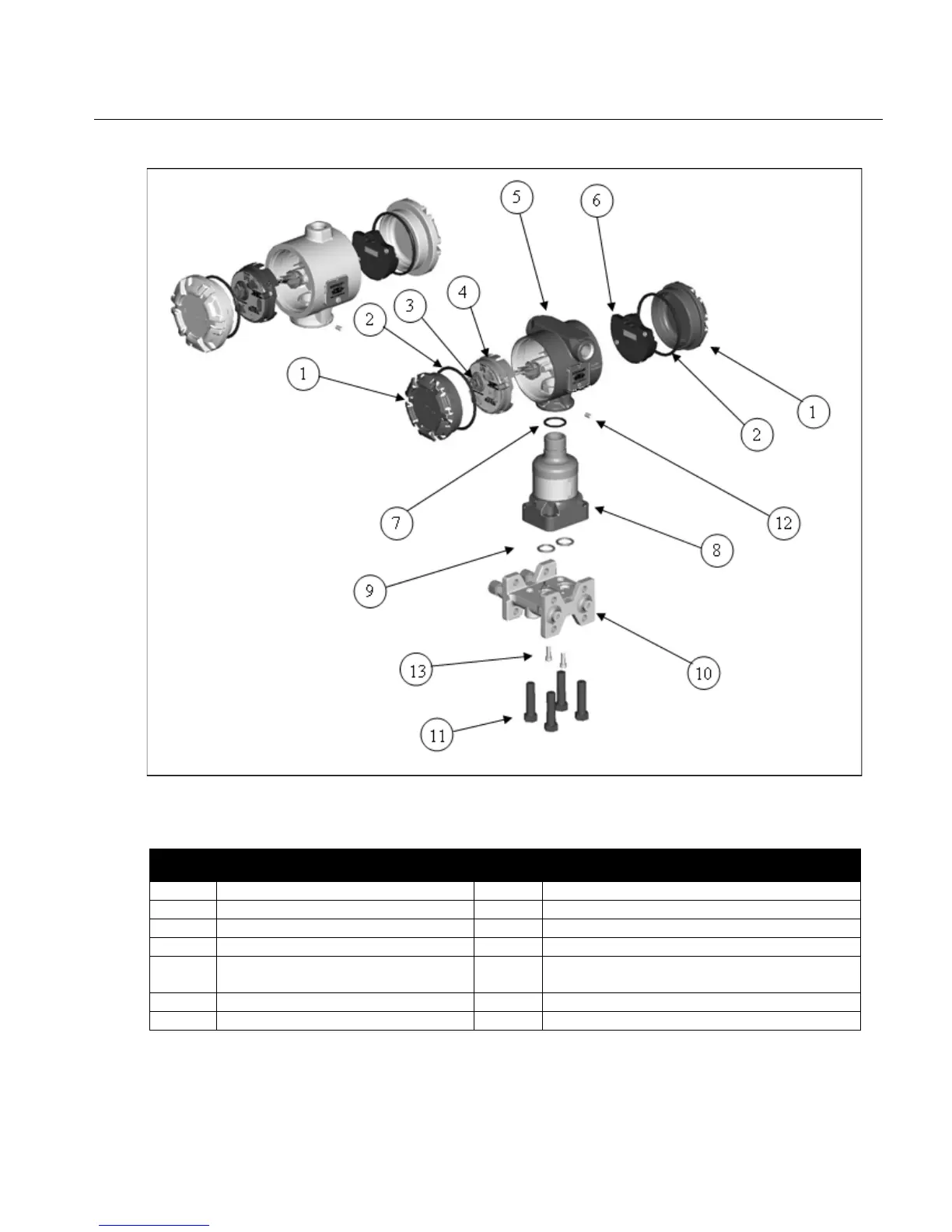 5
6
4
3
2
1
1
2
7
12
8
9
10
13
11