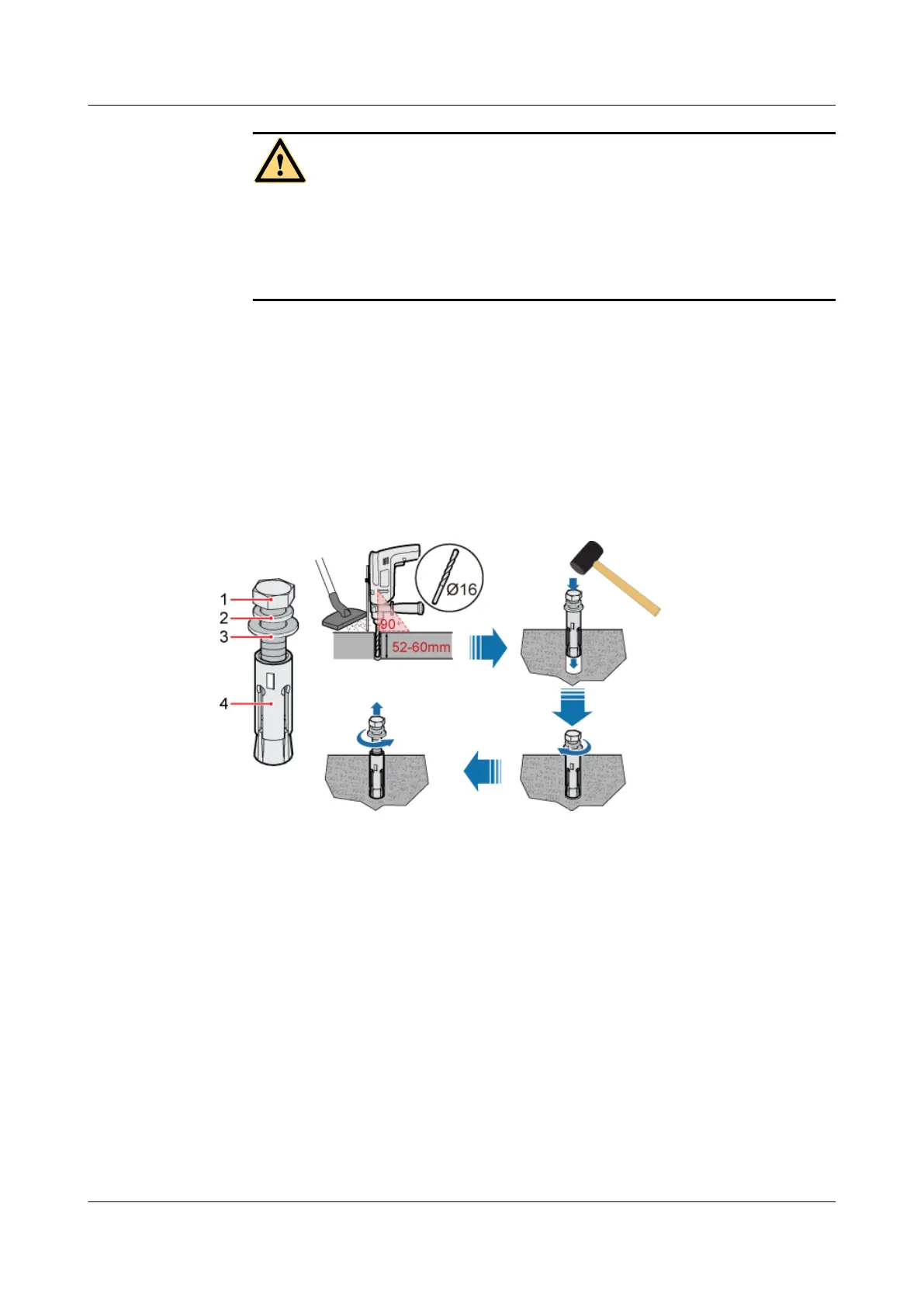 1
2
3
4

Ø16

90°

52-60mm